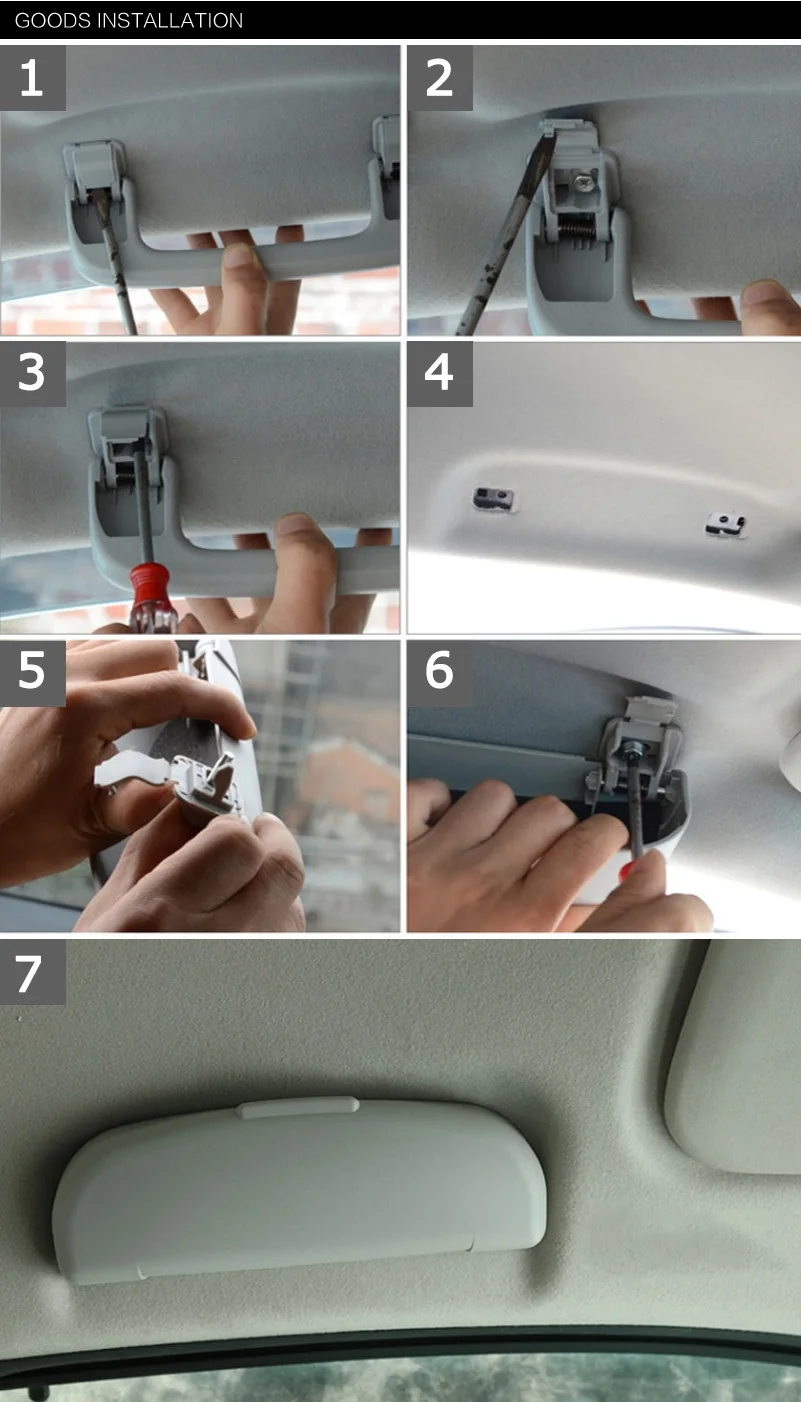 GOODS INSTALLATION

1

2

3

4

5

6

7