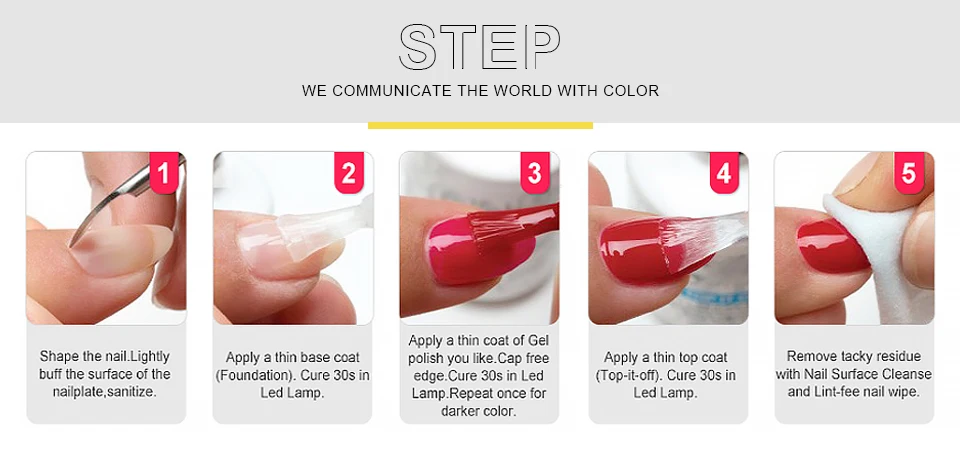 STEP

WE COMMUNICATE THE WORLD WITH COLOR

1

Shape the nail.Lightly buff the surface of the nailplate,sanitize.

2

Apply a thin base coat (Foundation). Cure 30s in Led Lamp.

3

Apply a thin coat of Gel polish you like.Cap free edge.Cure 30s in Led Lamp.Repeat once for darker color.

4

Apply a thin top coat (Top-it-off). Cure 30s in Led Lamp.

5

Remove tacky residue with Nail Surface Cleanse and Lint-fee nail wipe.