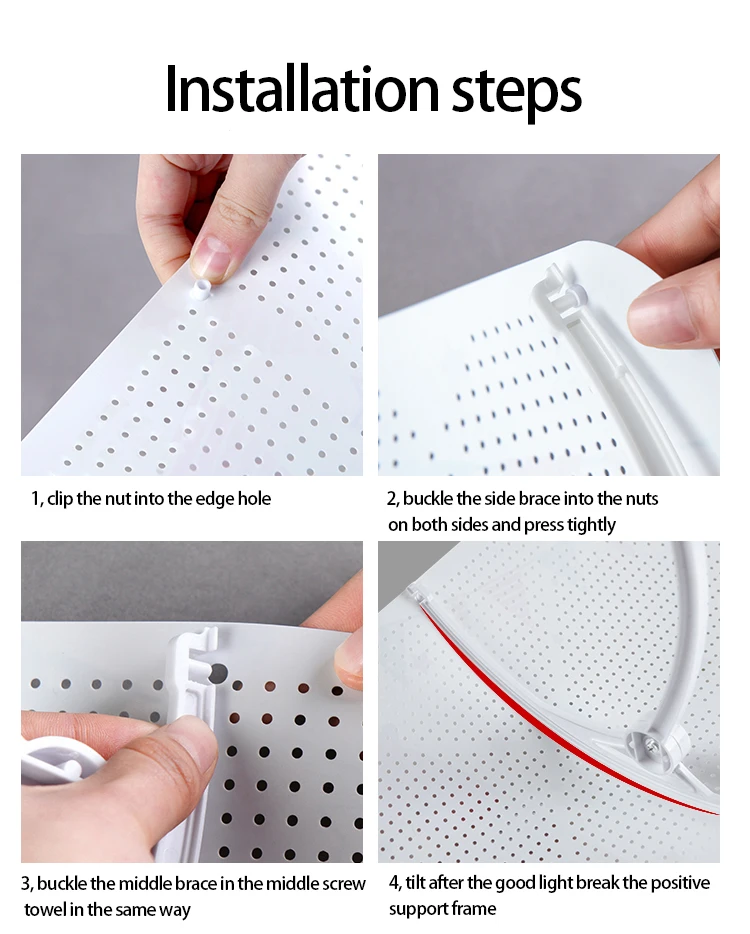 Installation steps

1, clip the nut into the edge hole

2, buckle the side brace into the nuts on both sides and press tightly

3, buckle the middle brace in the middle screw towel in the same way

4, tilt after the good light break the positive support frame