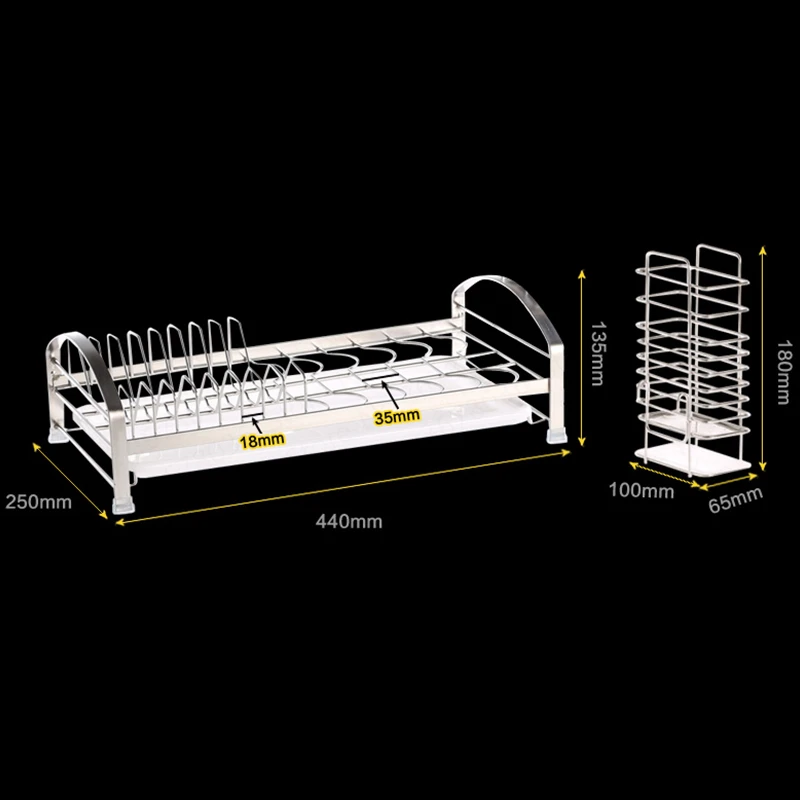 135mm
180mm
18mm
35mm
250mm
440mm
100mm
65mm