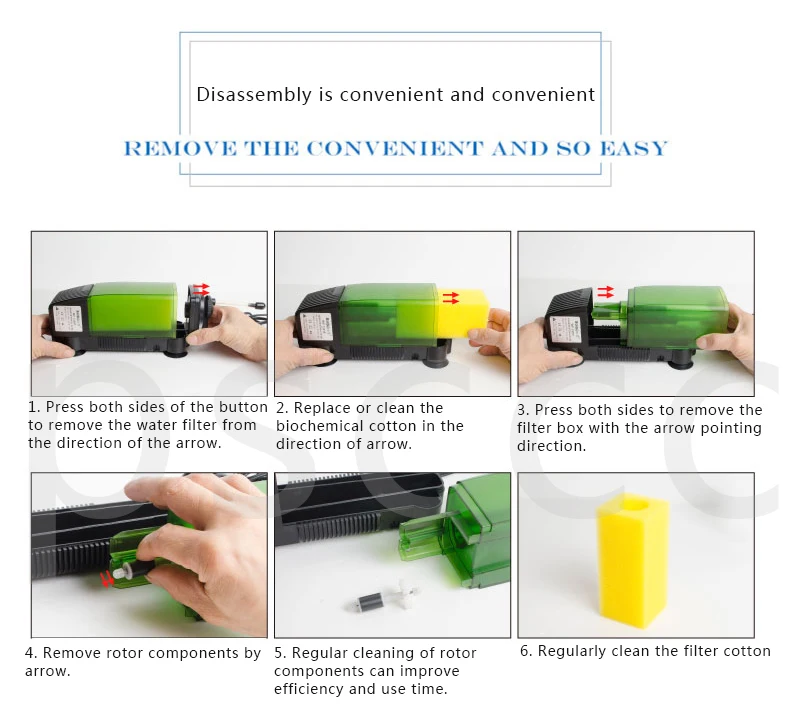 Disassembly is convenient and convenient

REMOVE THE CONVENIENT AND SO EASY

1. Press both sides of the button to remove the water filter from the direction of the arrow.

2. Replace or clean the biochemical cotton in the direction of arrow.

3. Press both sides to remove the filter box with the arrow pointing direction.

4. Remove rotor components by arrow.

5. Regular cleaning of rotor components can improve efficiency and use time.

6. Regularly clean the filter cotton