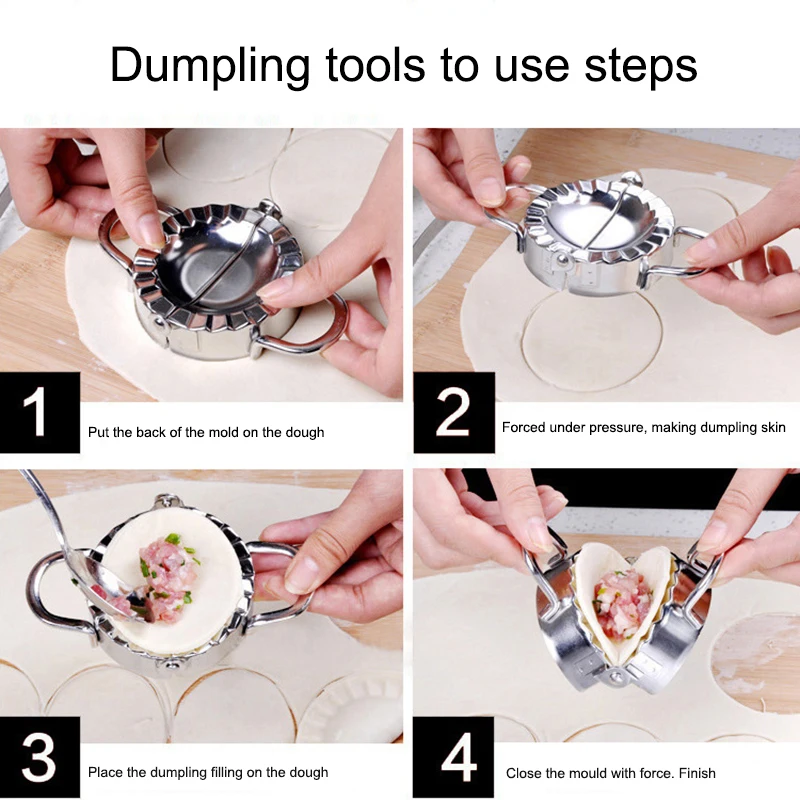 Dumpling tools to use steps

1

Put the back of the mold on the dough

2

Forced under pressure, making dumpling skin

3

Place the dumpling filling on the dough

4

Close the mould with force. Finish