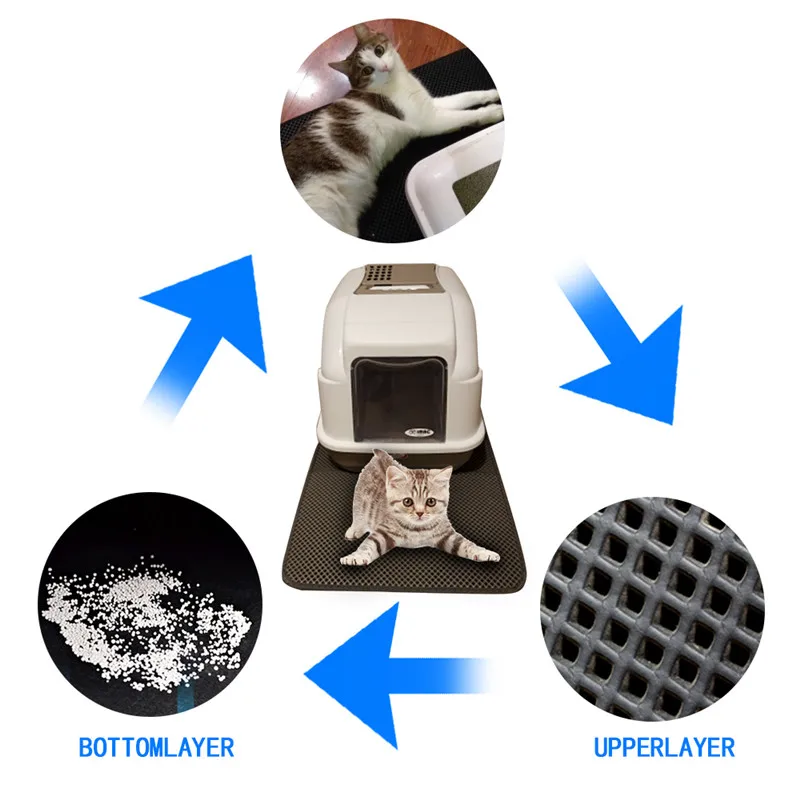 BOTTOMLAYER

UPPERLAYER