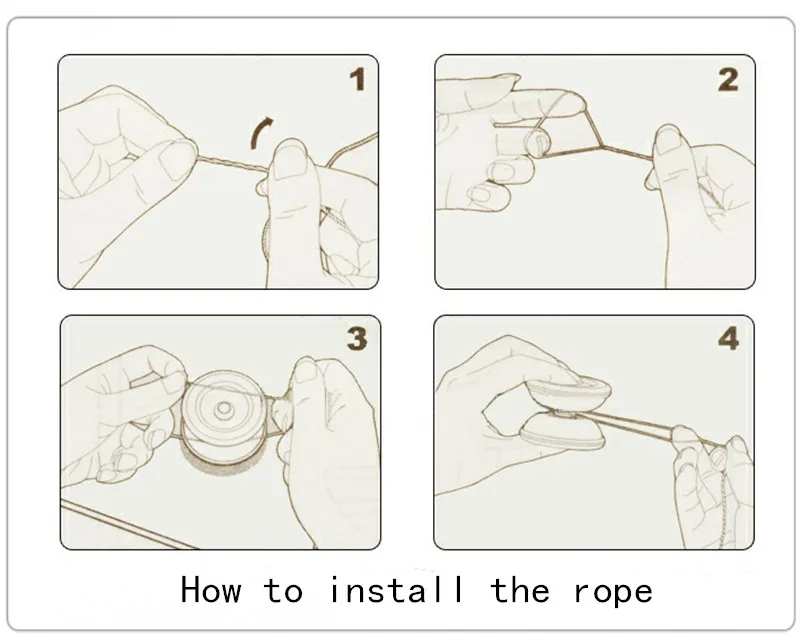 1

2

3

4

How to install the rope