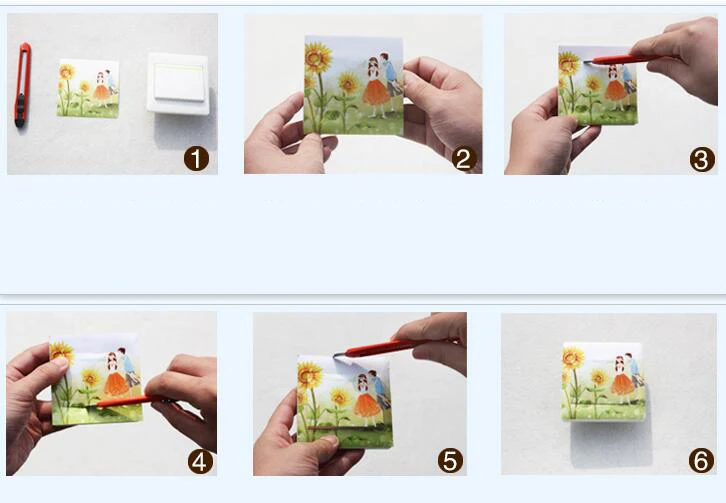 1

2

3

4

5

6