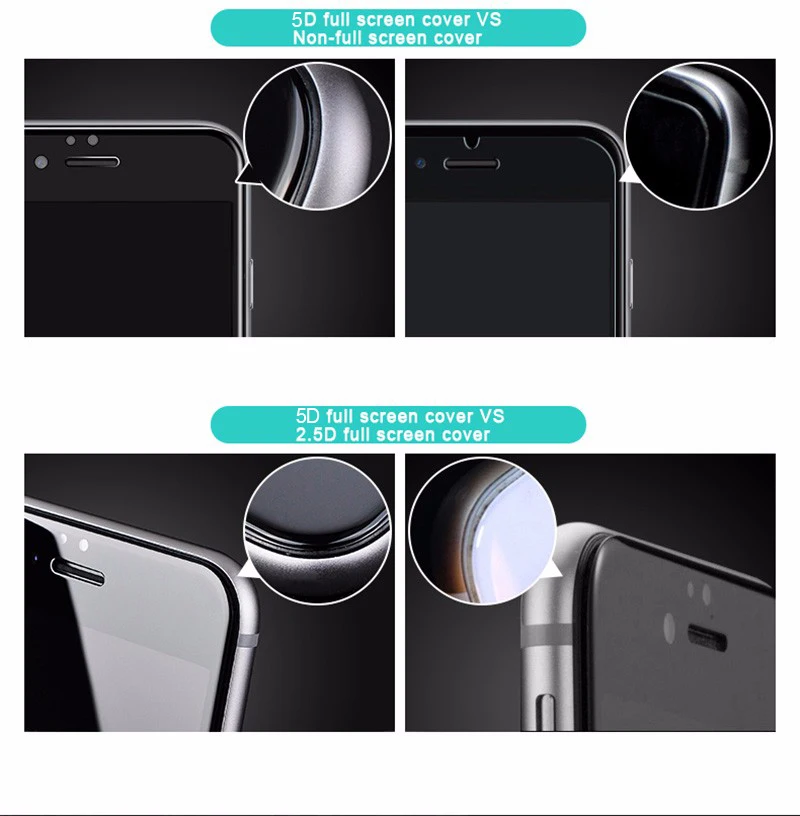 5D full screen cover VS
Non-full screen cover

5D full screen cover VS
2.5D full screen cover