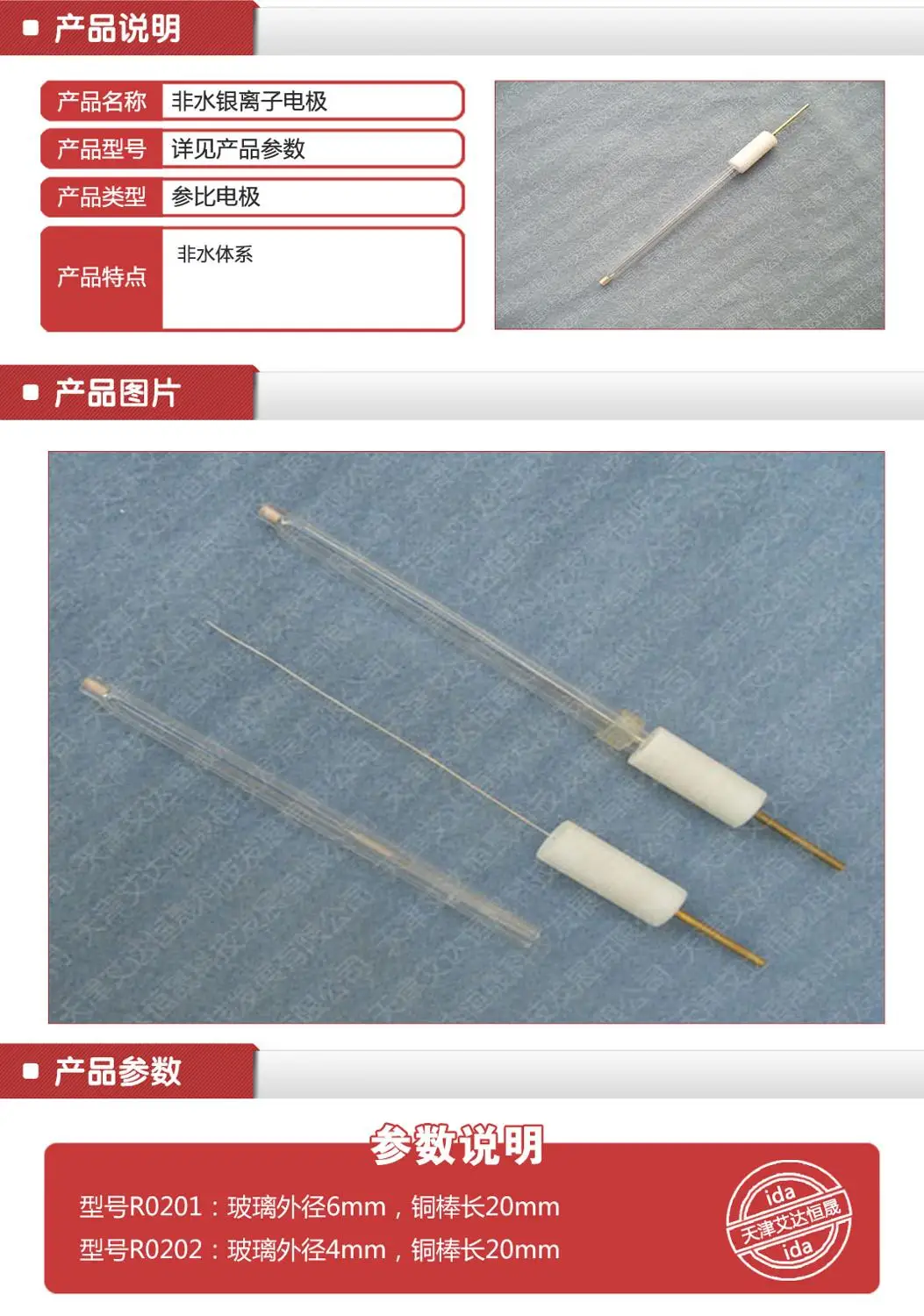 产品说明

| 产品名称 | 非水银离子电极 |
|---|---|
| 产品型号 | 详见产品参数 |
| 产品类型 | 参比电极 |
| 产品特点 | 非水体系 |

产品图片

产品参数

参数说明

型号R0201：玻璃外径6mm，铜棒长20mm
型号R0202：玻璃外径4mm，铜棒长20mm

ida
天津艾达恒晟
ida