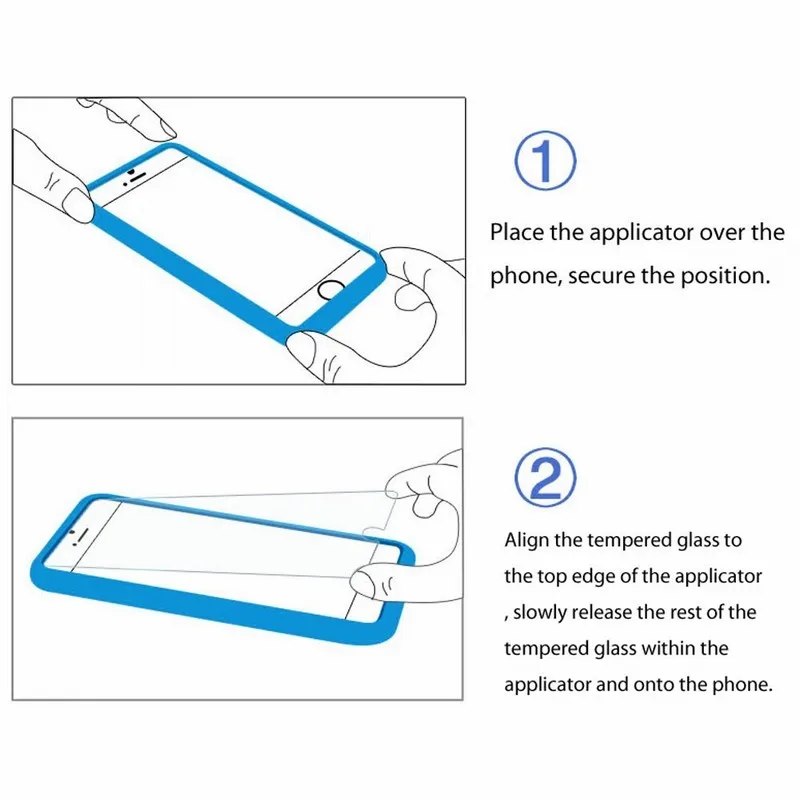 ①

Place the applicator over the phone, secure the position.

②

Align the tempered glass to the top edge of the applicator , slowly release the rest of the tempered glass within the applicator and onto the phone.