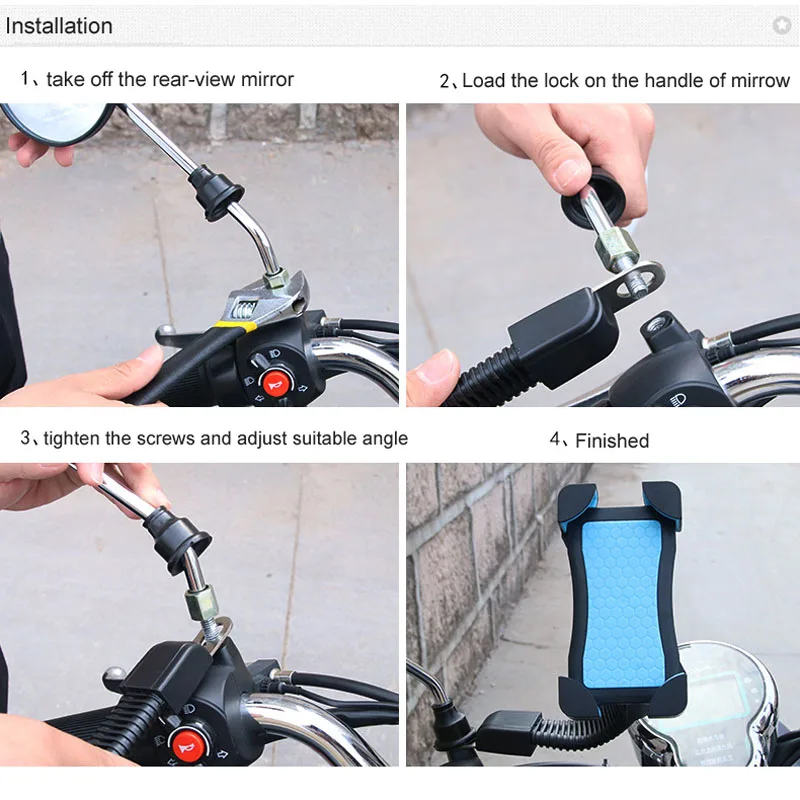 Installation

1、take off the rear-view mirror

2、Load the lock on the handle of mirrow

3、tighten the screws and adjust suitable angle

4、Finished