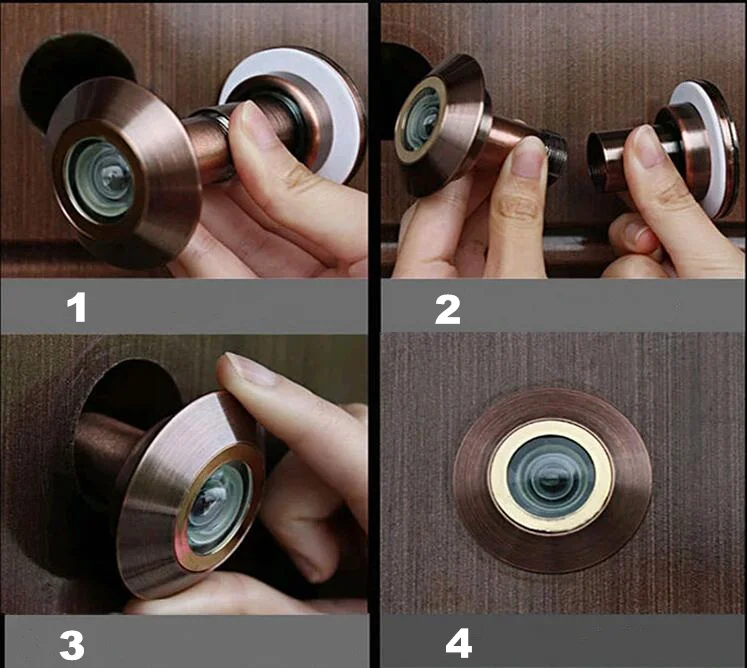 1

2

3

4