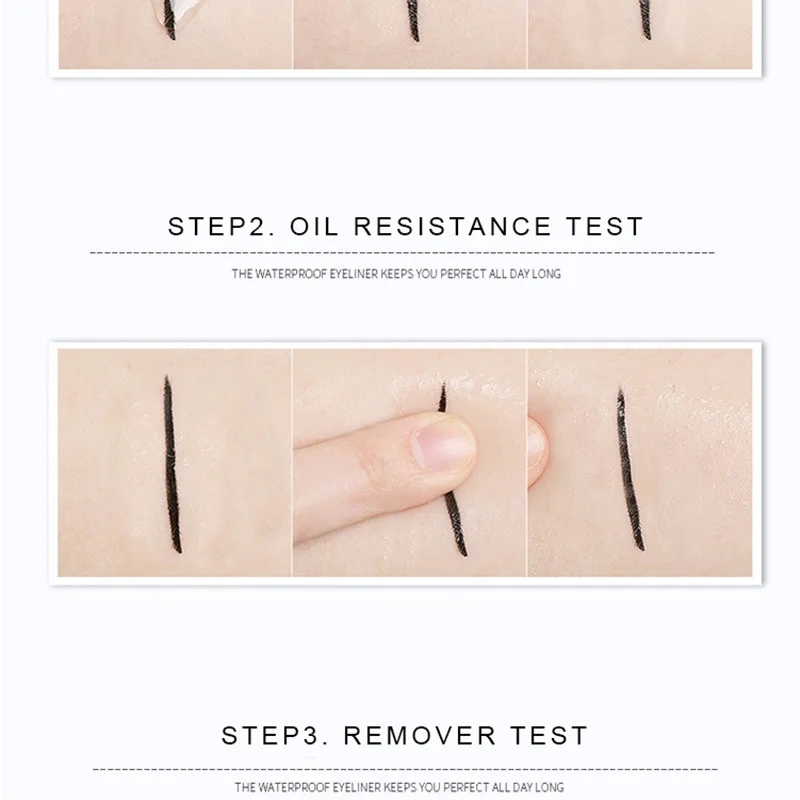 STEP2. OIL RESISTANCE TEST

THE WATERPROOF EYELINER KEEPS YOU PERFECT ALL DAY LONG

STEP3. REMOVER TEST

THE WATERPROOF EYELINER KEEPS YOU PERFECT ALL DAY LONG