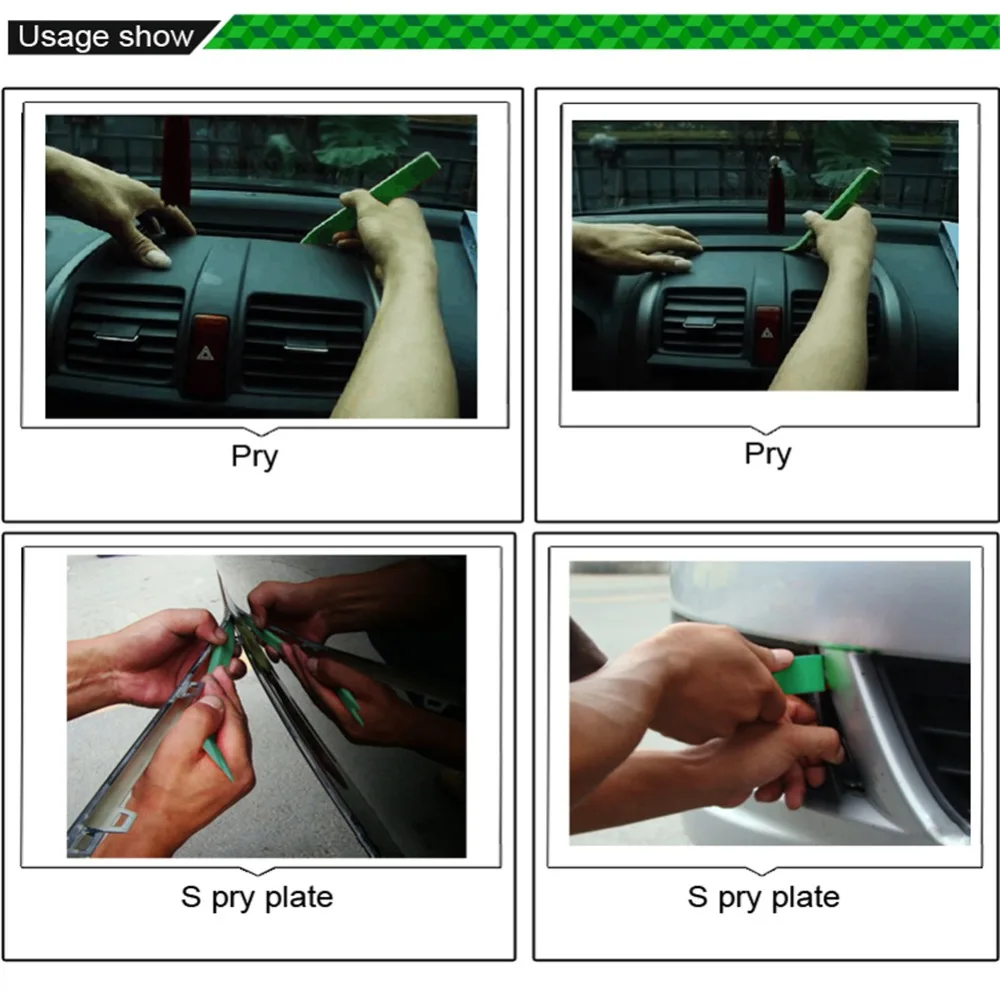 Usage show

Pry

Pry

S pry plate

S pry plate