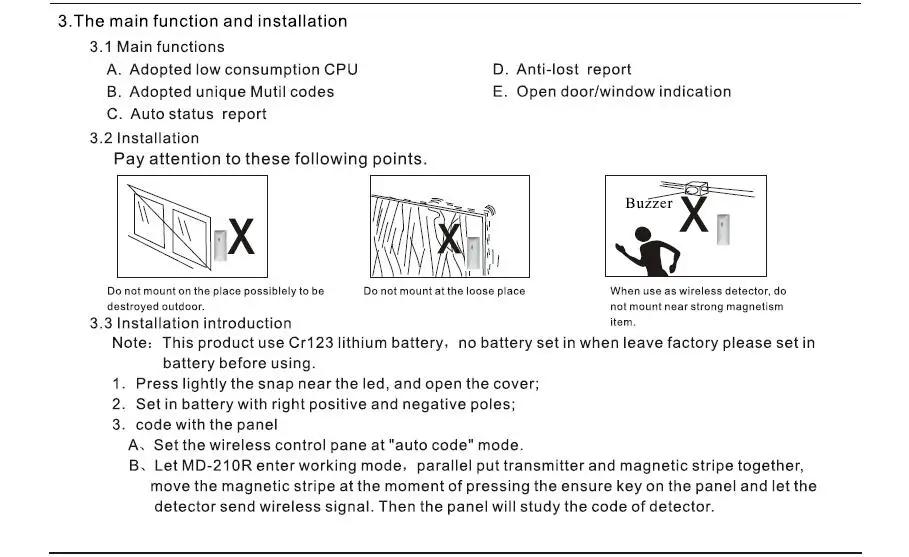 3.The main function and installation

3.1 Main functions

A. Adopted low consumption CPU

B. Adopted unique Mutil codes

C. Auto status report

D. Anti-lost report

E. Open door/window indication

3.2 Installation

Pay attention to these following points.

X

X

Buzzer X

Do not mount on the place possiblely to be destroyed outdoor.

Do not mount at the loose place

When use as wireless detector, do not mount near strong magnetism item.

3.3 Installation introduction

Note: This product use Cr123 lithium battery, no battery set in when leave factory please set in battery before using.

1. Press lightly the snap near the led, and open the cover;

2. Set in battery with right positive and negative poles;

3. code with the panel

A、Set the wireless control pane at "auto code" mode.

B、Let MD-210R enter working mode, parallel put transmitter and magnetic stripe together, move the magnetic stripe at the moment of pressing the ensure key on the panel and let the detector send wireless signal. Then the panel will study the code of detector.