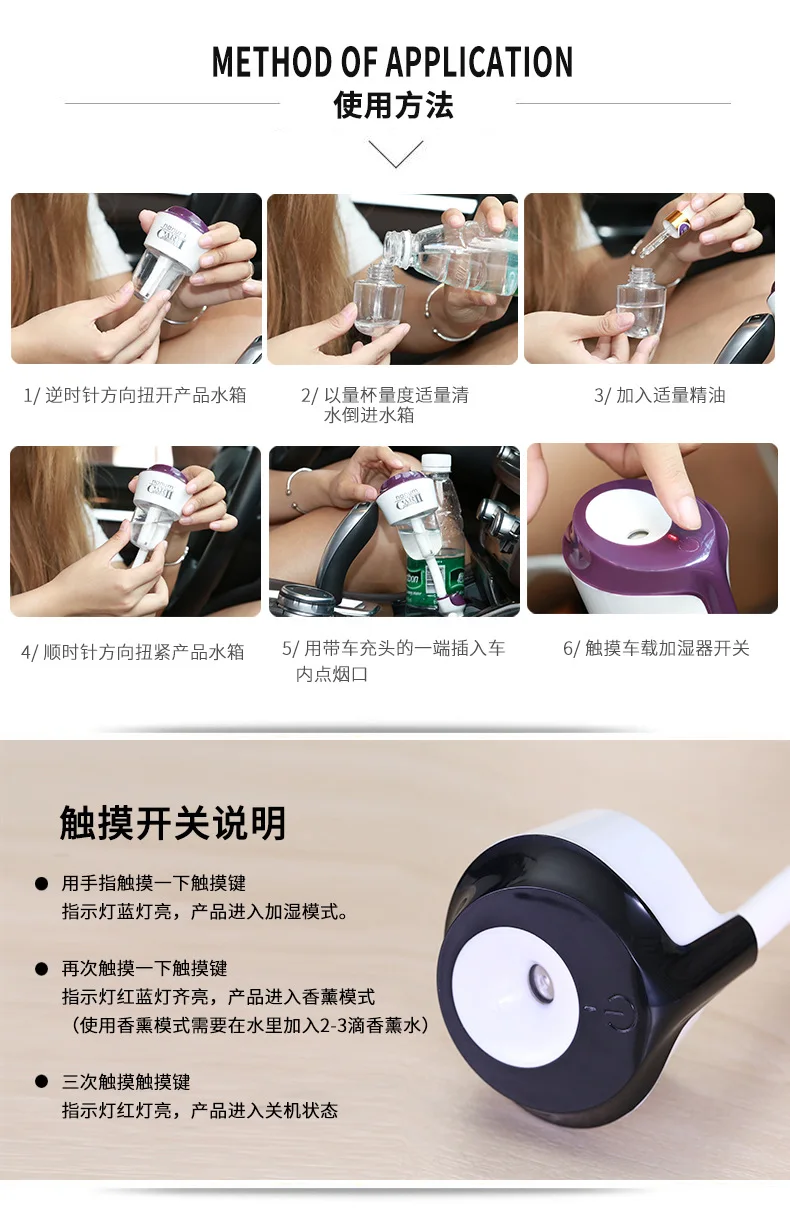 METHOD OF APPLICATION
使用方法

1/ 逆时针方向扭开产品水箱

2/ 以量杯量度适量清水倒进水箱

3/ 加入适量精油

4/ 顺时针方向扭紧产品水箱

5/ 用带车充头的一端插入车内点烟口

6/ 触摸车载加湿器开关

触摸开关说明

● 用手指触摸一下触摸键
指示灯蓝灯亮，产品进入加湿模式。

● 再次触摸一下触摸键
指示灯红蓝灯齐亮，产品进入香薰模式
（使用香熏模式需要在水里加入2-3滴香薰水）

● 三次触摸触摸键
指示灯红灯亮，产品进入关机状态