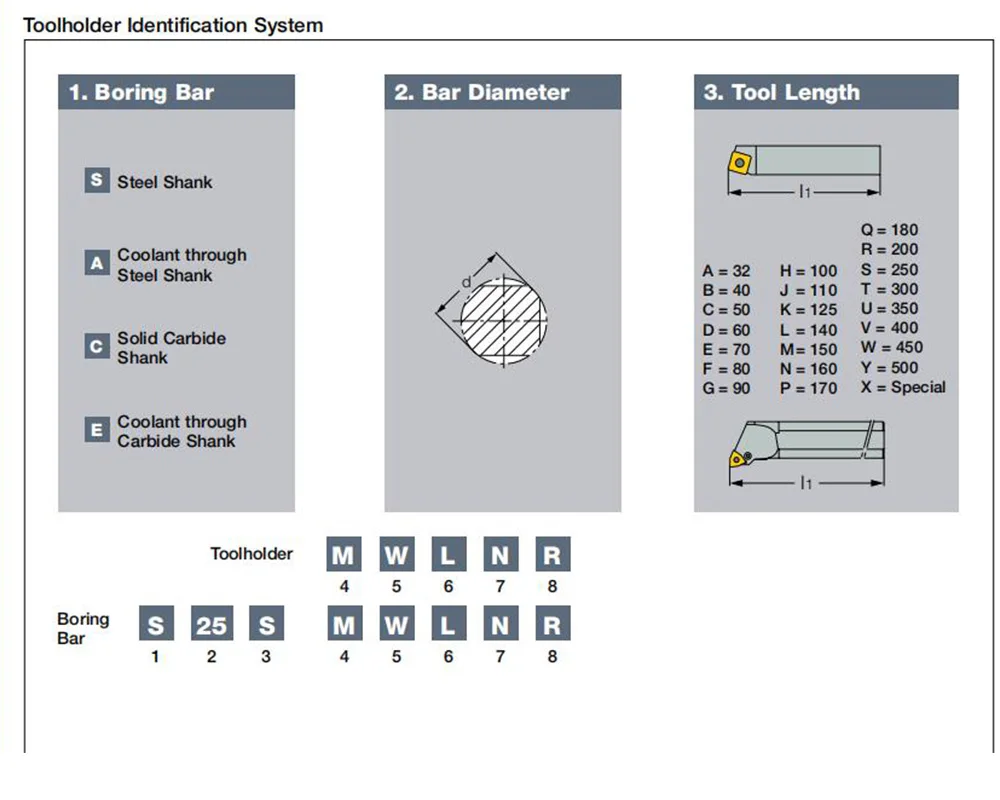 Toolholder Identification System

1. Boring Bar

S Steel Shank

A Coolant through Steel Shank

C Solid Carbide Shank

E Coolant through Carbide Shank

2. Bar Diameter

d

3. Tool Length

$l_1$

A = 32
B = 40
C = 50
D = 60
E = 70
F = 80
G = 90

H = 100
J = 110
K = 125
L = 140
M = 150
N = 160
P = 170

Q = 180
R = 200
S = 250
T = 300
U = 350
V = 400
W = 450
Y = 500
X = Special

$l_1$

Toolholder M W L N R
4 5 6 7 8

Boring Bar S 25 S M W L N R
1 2 3 4 5 6 7 8