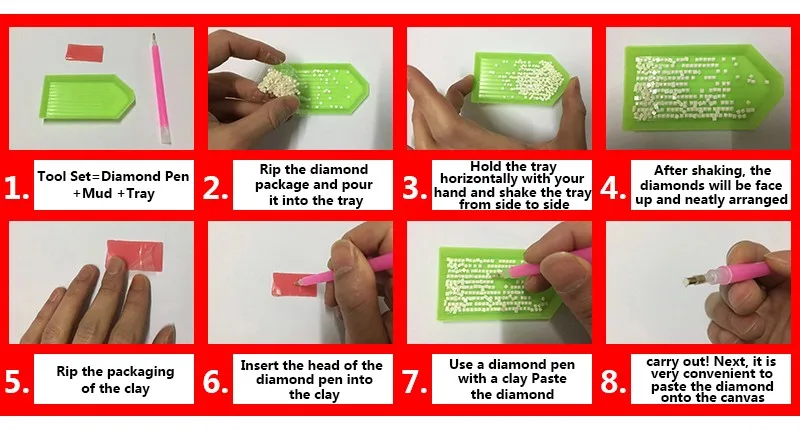 1. Tool Set=Diamond Pen +Mud +Tray

2. Rip the diamond package and pour it into the tray

3. Hold the tray horizontally with your hand and shake the tray from side to side

4. After shaking, the diamonds will be face up and neatly arranged

5. Rip the packaging of the clay

6. Insert the head of the diamond pen into the clay

7. Use a diamond pen with a clay Paste the diamond

8. carry out! Next, it is very convenient to paste the diamond onto the canvas