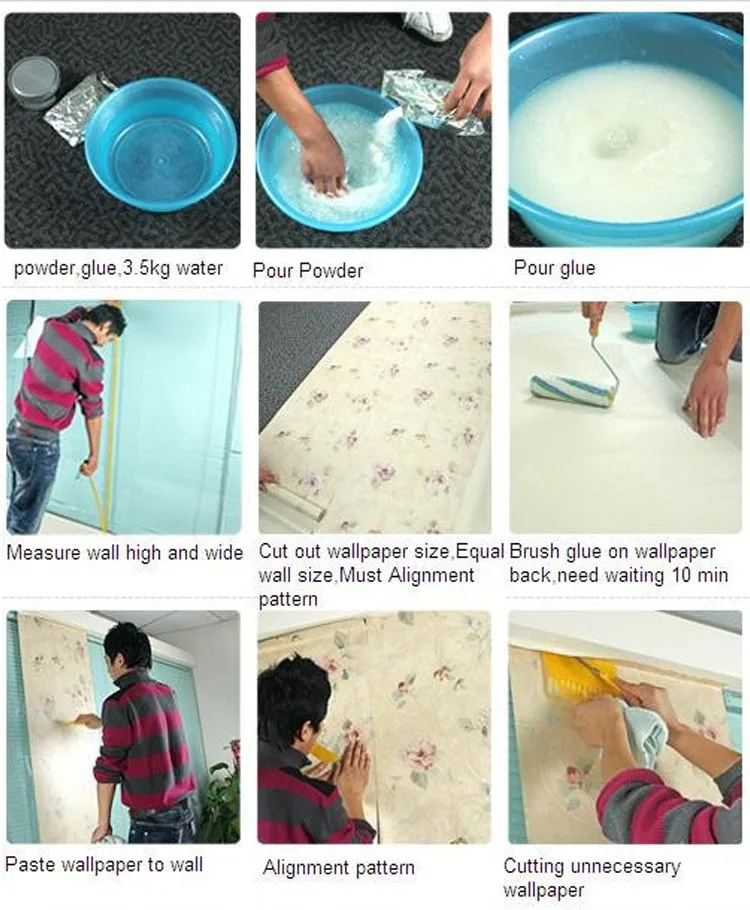 powder,glue,3.5kg water

Pour Powder

Pour glue

Measure wall high and wide

Cut out wallpaper size,Equal wall size,Must Alignment pattern

Brush glue on wallpaper back,need waiting 10 min

Paste wallpaper to wall

Alignment pattern

Cutting unnecessary wallpaper