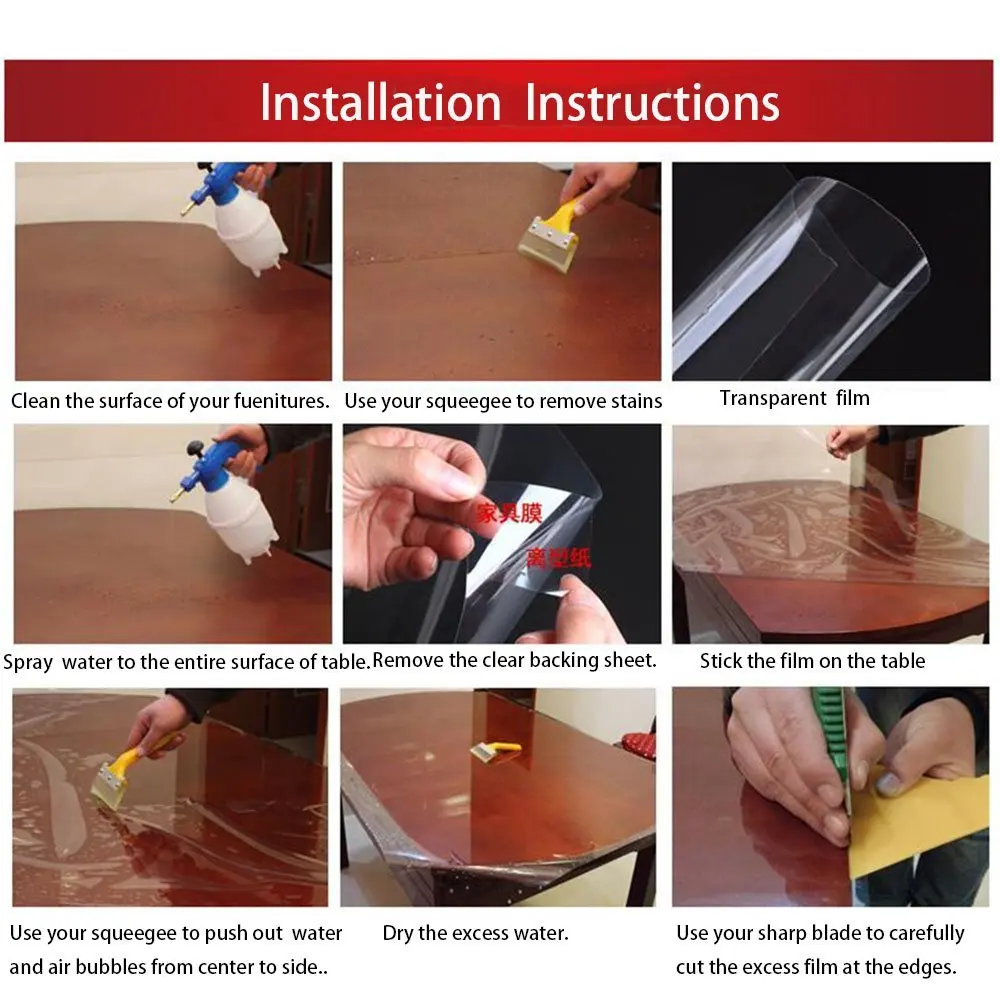 Installation Instructions

Clean the surface of your fuenitures.

Use your squeegee to remove stains

Transparent film

Spray water to the entire surface of table.

家具膜

离型纸

Remove the clear backing sheet.

Stick the film on the table

Use your squeegee to push out water and air bubbles from center to side..

Dry the excess water.

Use your sharp blade to carefully cut the excess film at the edges.