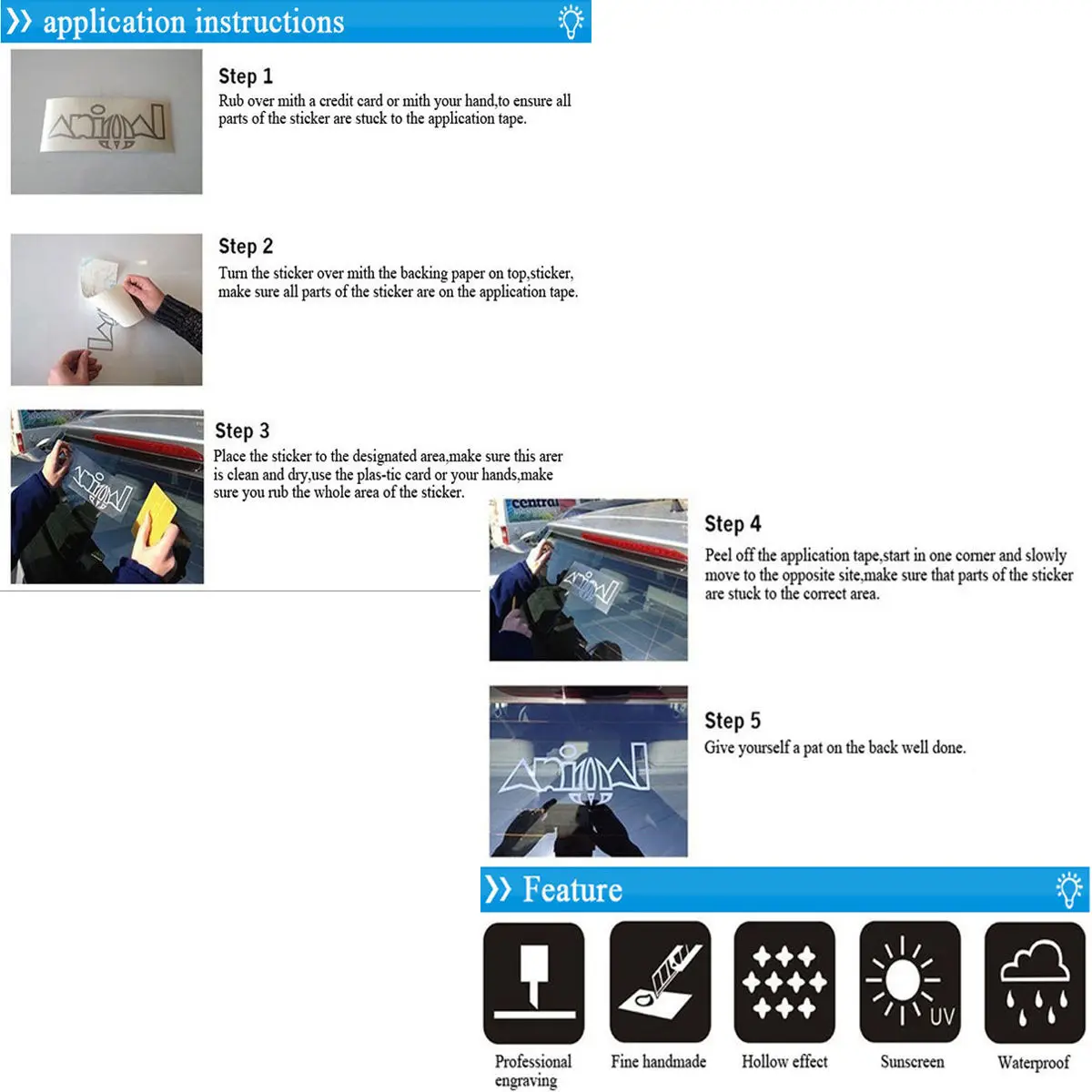 application instructions

Step 1
Rub over mith a credit card or mith your hand,to ensure all parts of the sticker are stuck to the application tape.

Step 2
Turn the sticker over mith the backing paper on top,sticker, make sure all parts of the sticker are on the application tape.

Step 3
Place the sticker to the designated area,make sure this arer is clean and dry,use the plas-tic card or your hands,make sure you rub the whole area of the sticker.

central

Step 4
Peel off the application tape,start in one corner and slowly move to the opposite site,make sure that parts of the sticker are stuck to the correct area.

Step 5
Give yourself a pat on the back well done.

Feature

UV

Professional engraving

Fine handmade

Hollow effect

Sunscreen

Waterproof