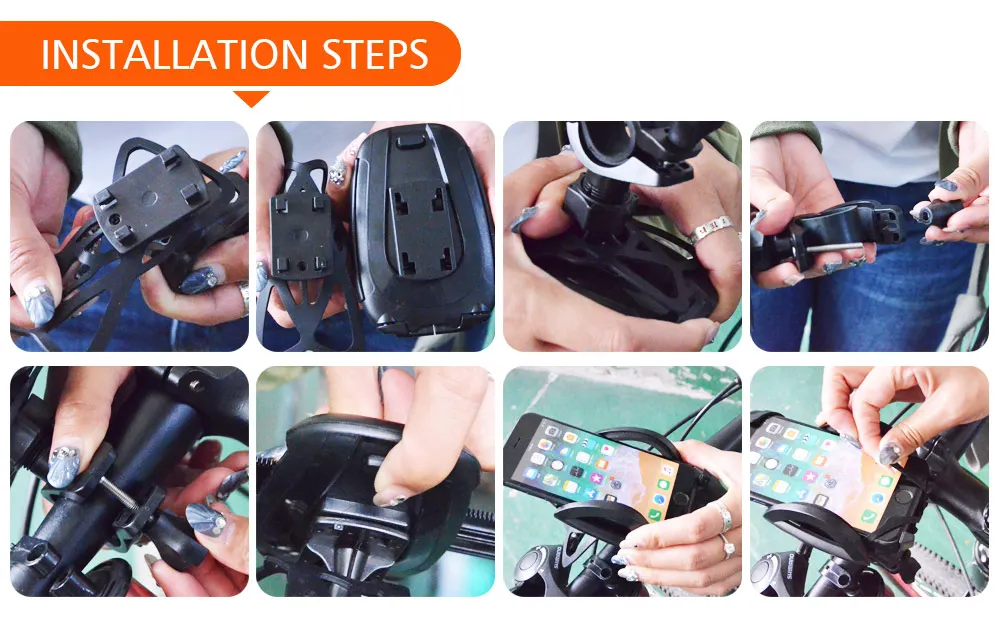 INSTALLATION STEPS