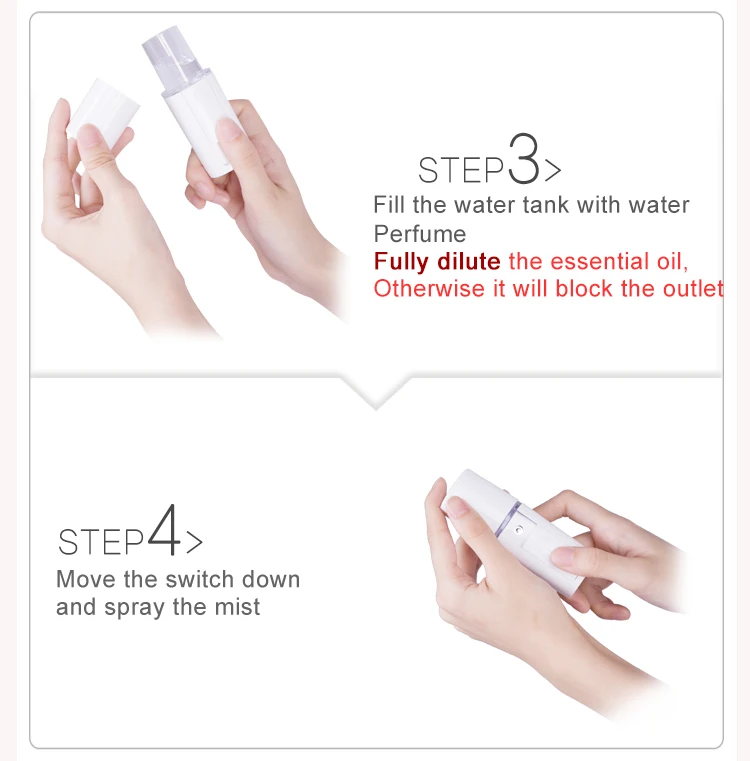 STEP3>
Fill the water tank with water
Perfume
Fully dilute the essential oil,
Otherwise it will block the outlet

STEP4>
Move the switch down
and spray the mist