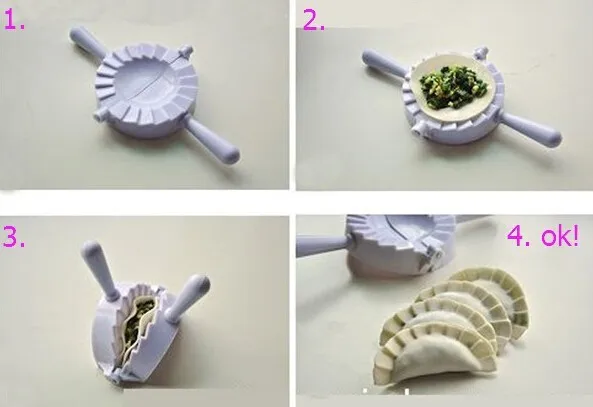 1.

2.

3.

4. ok!