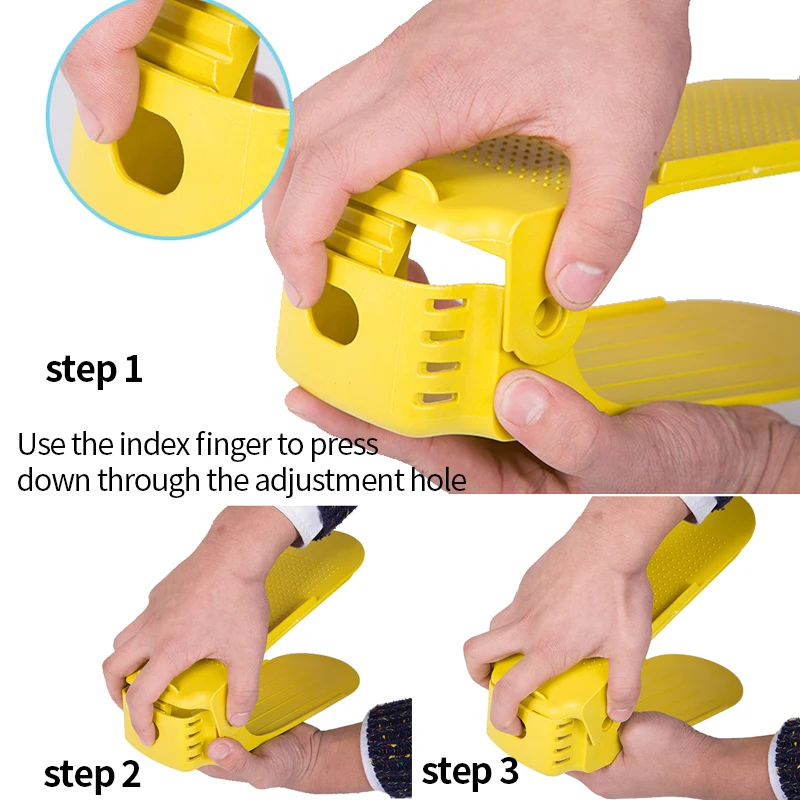 step 1

Use the index finger to press down through the adjustment hole

step 2

step 3