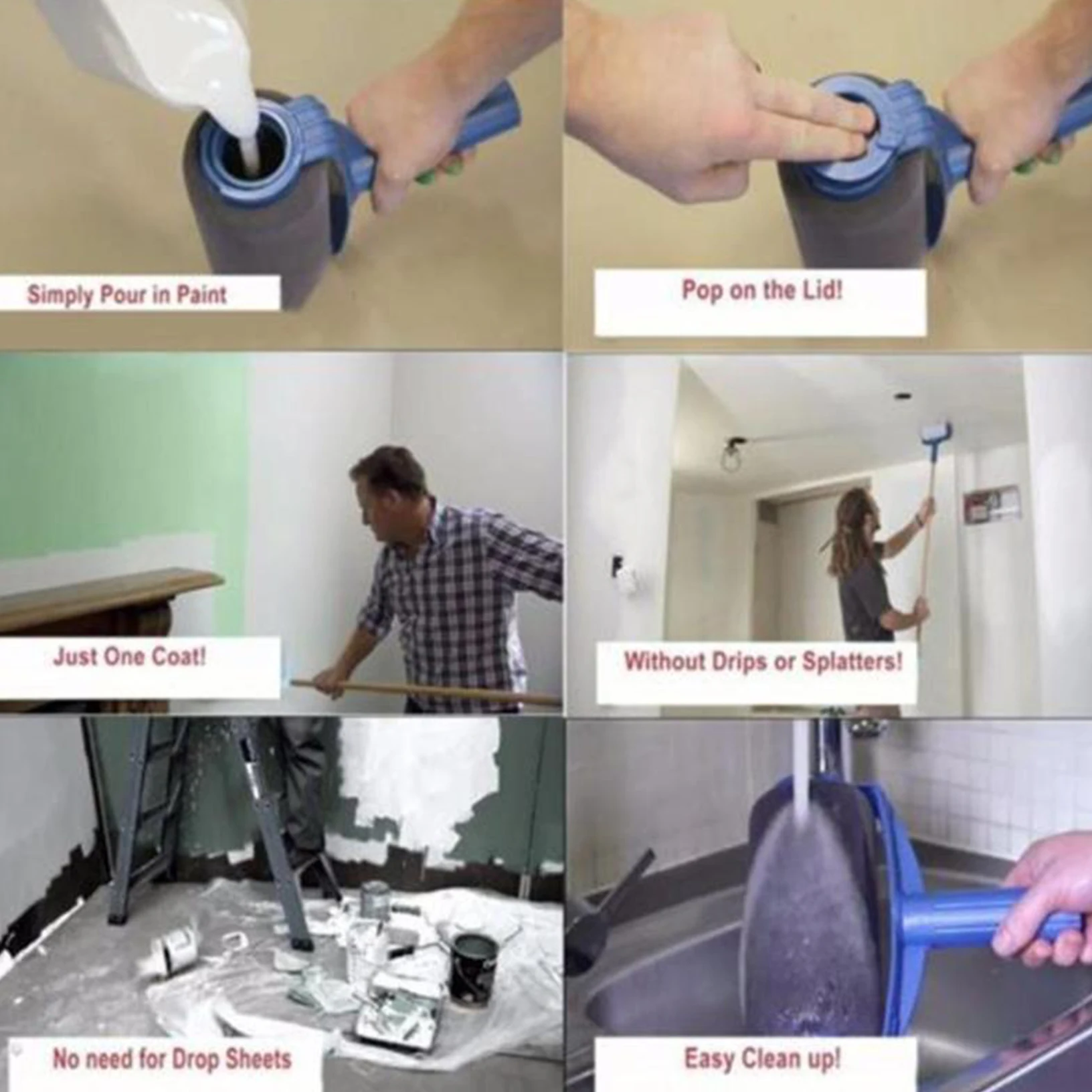 Simply Pour in Paint

Pop on the Lid!

Just One Coat!

Without Drips or Splatters!

No need for Drop Sheets

Easy Clean up!