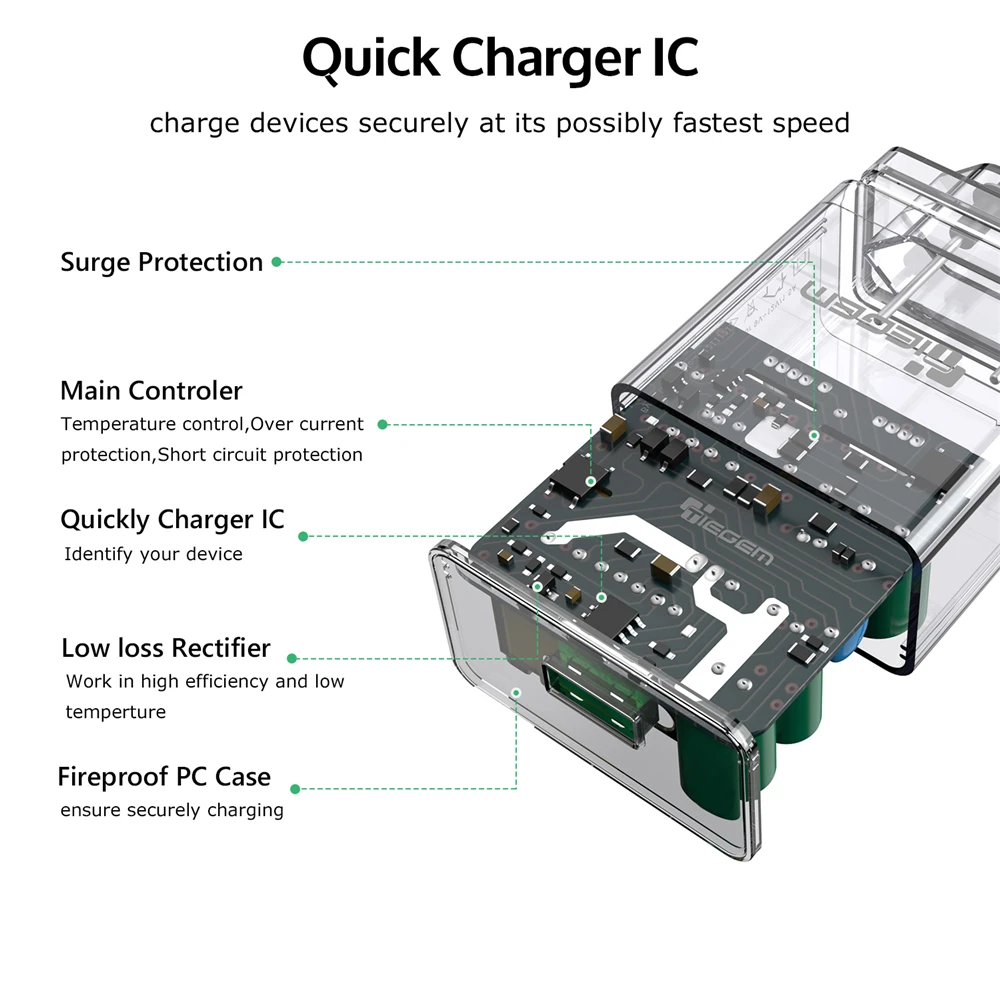 Quick Charger IC
charge devices securely at its possibly fastest speed

Surge Protection

Main Controler
Temperature control,Over current protection,Short circuit protection

Quickly Charger IC
Identify your device

Low loss Rectifier
Work in high efficiency and low temperture

Fireproof PC Case
ensure securely charging

TIEGEM

TIEGEM