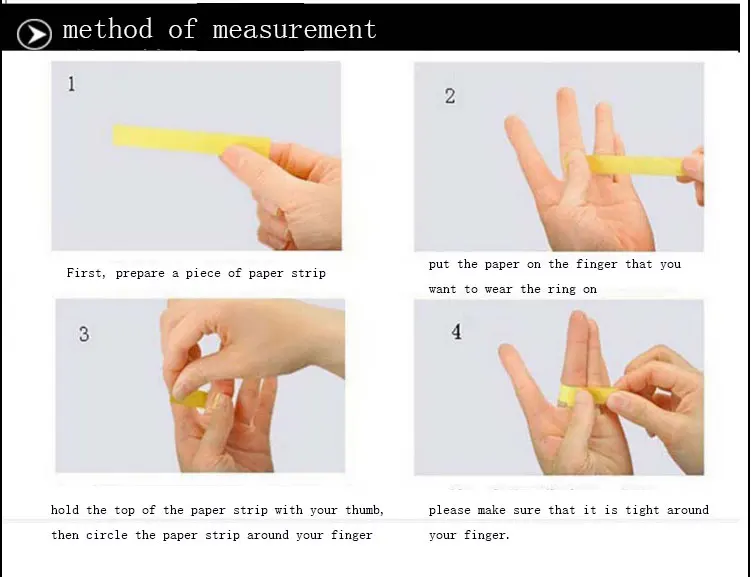 method of measurement

1

First, prepare a piece of paper strip

2

put the paper on the finger that you want to wear the ring on

3

hold the top of the paper strip with your thumb, then circle the paper strip around your finger

4

please make sure that it is tight around your finger.