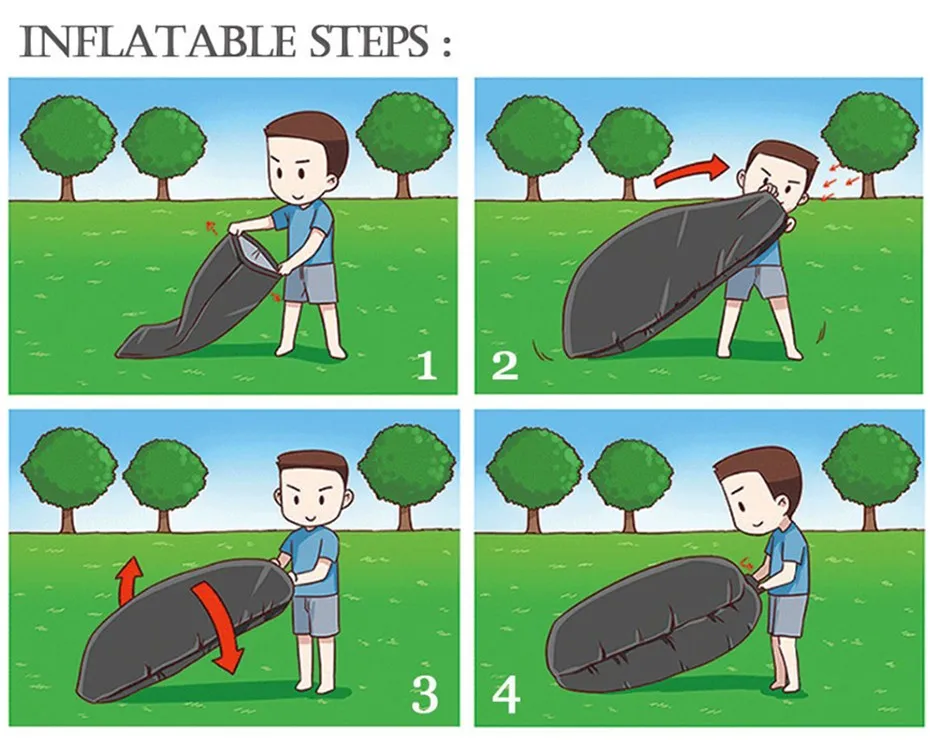 INFLATABLE STEPS :

1

2

3

4