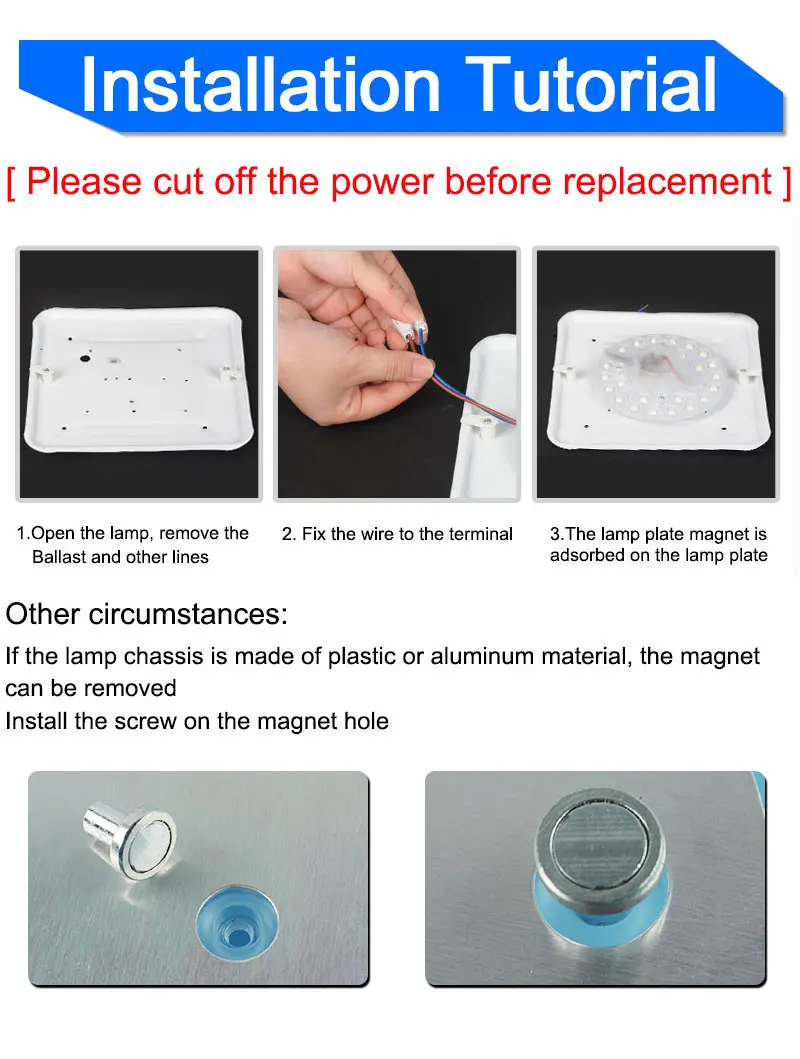 Installation Tutorial

[ Please cut off the power before replacement ]

1.Open the lamp, remove the Ballast and other lines

2. Fix the wire to the terminal

3.The lamp plate magnet is adsorbed on the lamp plate

Other circumstances:

If the lamp chassis is made of plastic or aluminum material, the magnet can be removed
Install the screw on the magnet hole