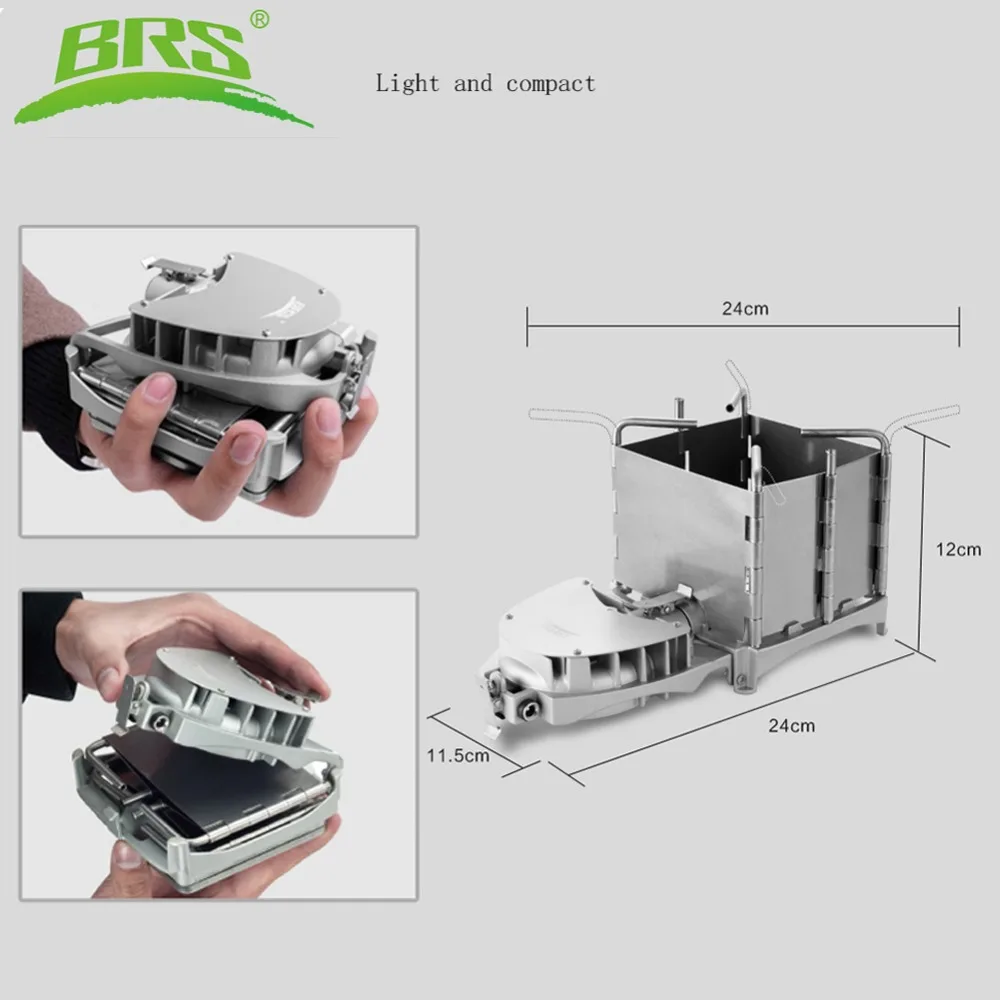 BRS®

Light and compact

24cm

12cm

24cm

11.5cm