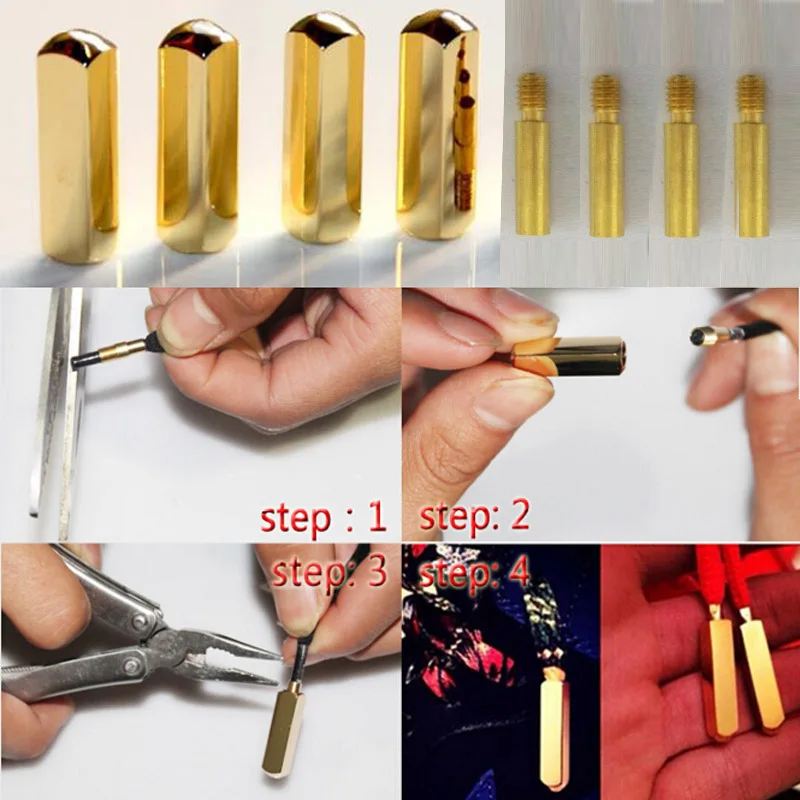 step : 1

step: 2

step: 3

step: 4