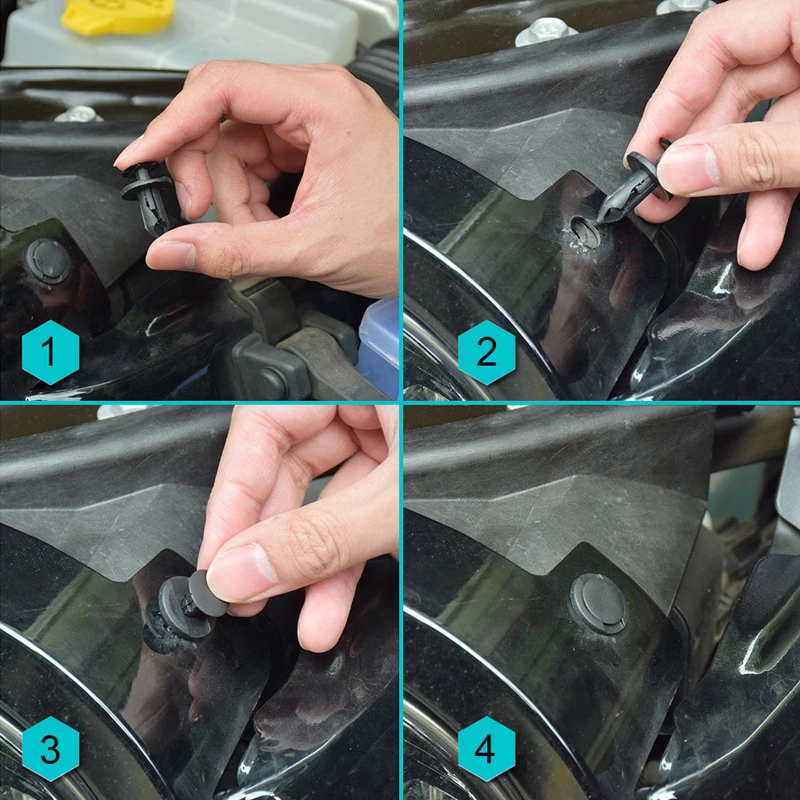 1

2

3

4