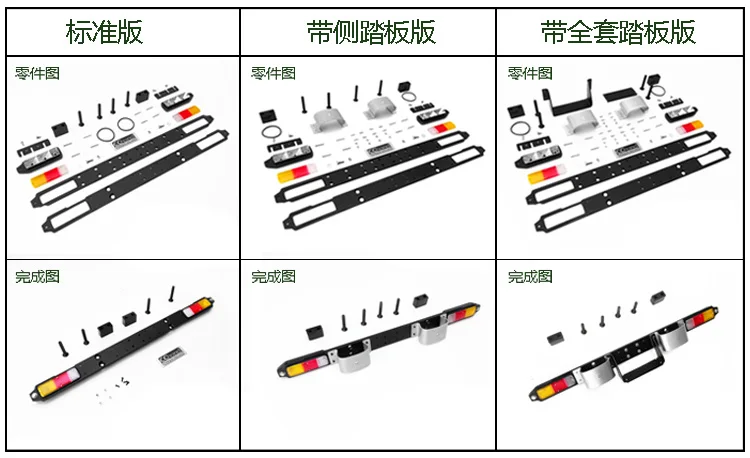 | 标准版 | 带侧踏板版 | 带全套踏板版 |
|---|---|---|
| 零件图 | 零件图 | 零件图 |
| 完成图 | 完成图 | 完成图 |