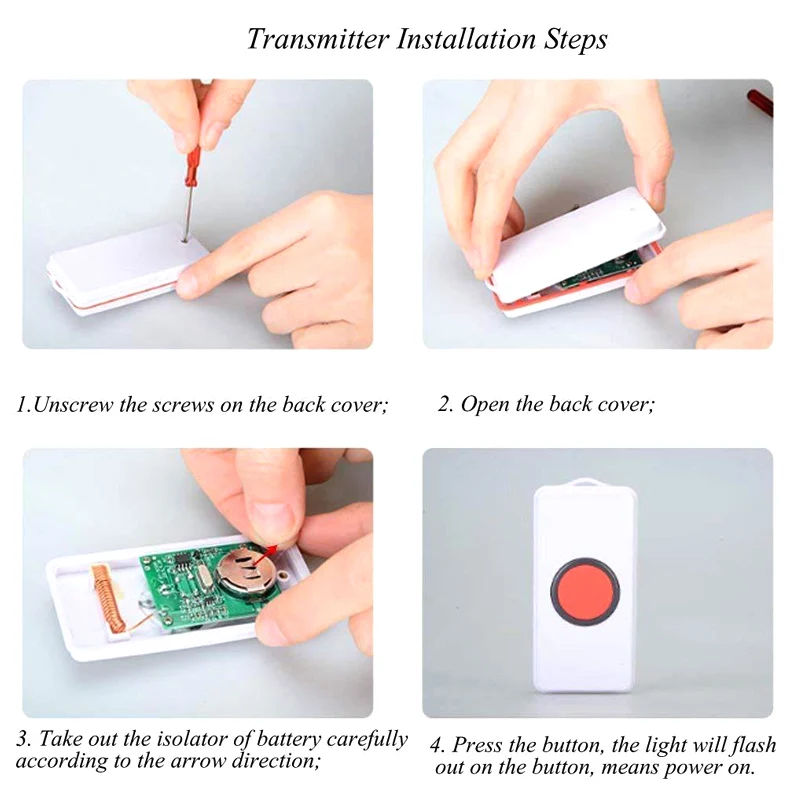 Transmitter Installation Steps

1.Unscrew the screws on the back cover;

2. Open the back cover;

3. Take out the isolator of battery carefully according to the arrow direction;

4. Press the button, the light will flash out on the button, means power on.