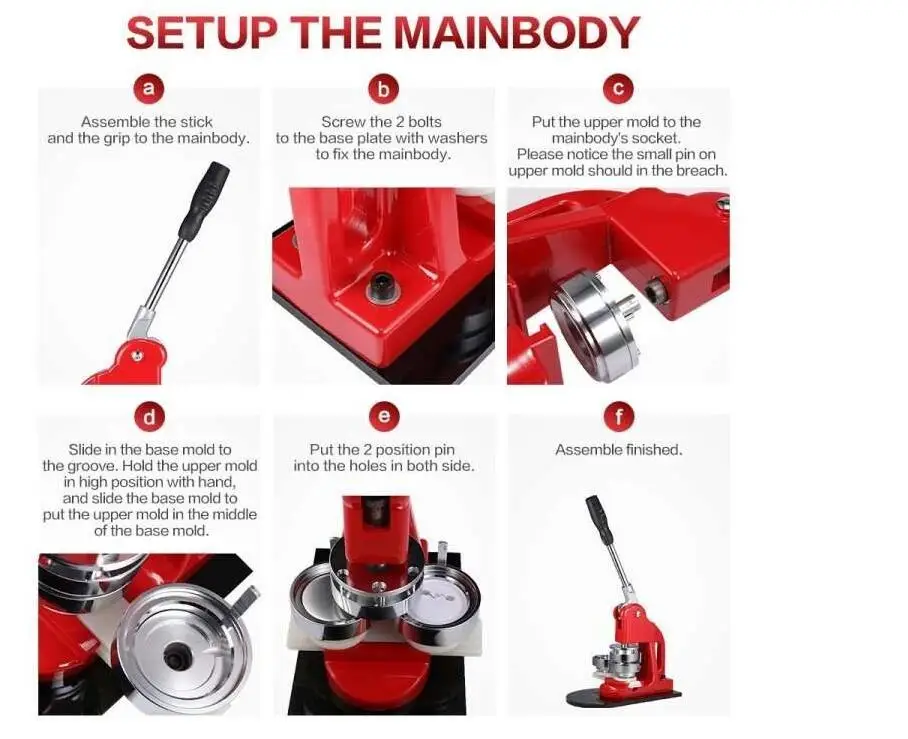 SETUP THE MAINBODY

a

Assemble the stick and the grip to the mainbody.

b

Screw the 2 bolts to the base plate with washers to fix the mainbody.

c

Put the upper mold to the mainbody's socket. Please notice the small pin on upper mold should in the breach.

d

Slide in the base mold to the groove. Hold the upper mold in high position with hand, and slide the base mold to put the upper mold in the middle of the base mold.

e

Put the 2 position pin into the holes in both side.

f

Assemble finished.