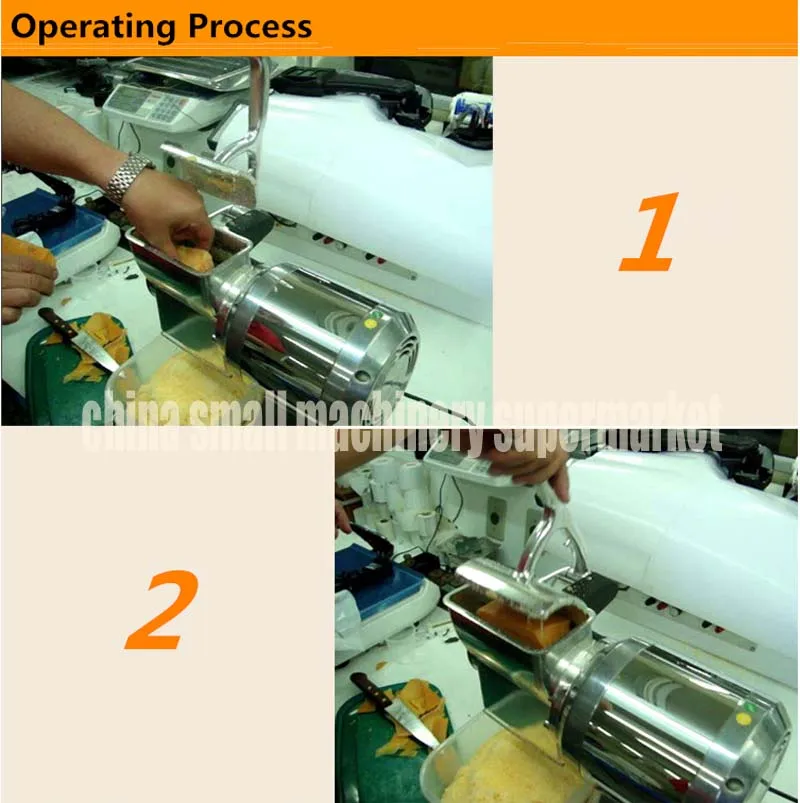 Operating Process

1

china small machinery supermarket

2