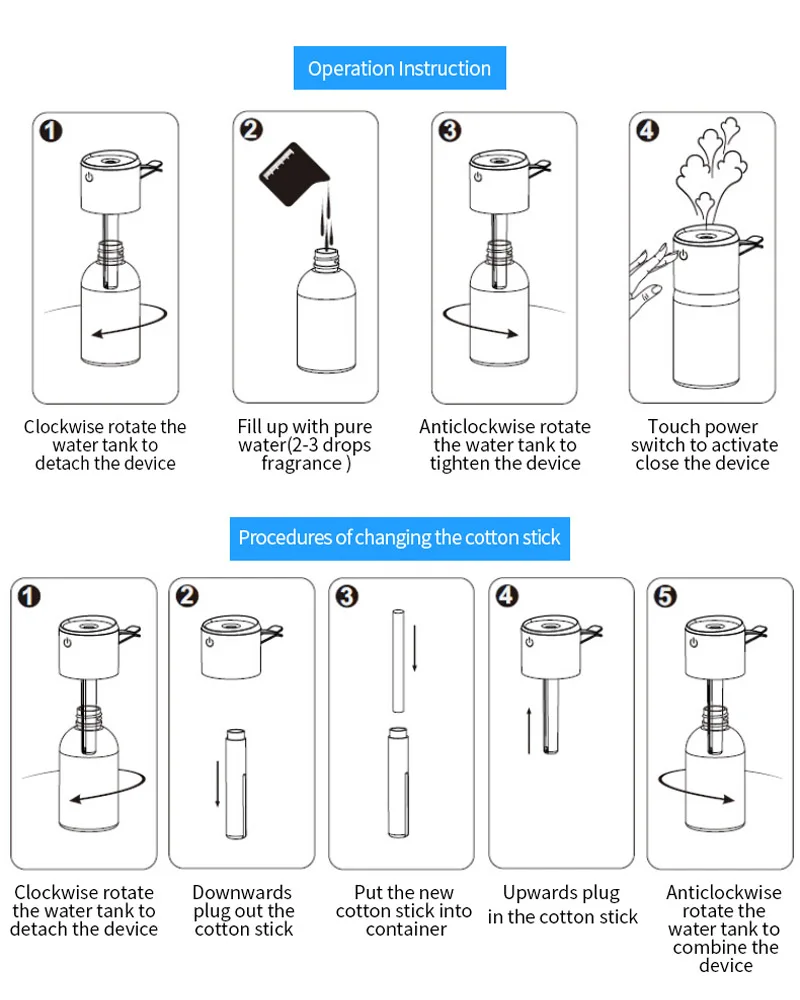 Operation Instruction

1
Clockwise rotate the water tank to detach the device

2
Fill up with pure water(2-3 drops fragrance )

3
Anticlockwise rotate the water tank to tighten the device

4
Touch power switch to activate close the device

Procedures of changing the cotton stick

1
Clockwise rotate the water tank to detach the device

2
Downwards plug out the cotton stick

3
Put the new cotton stick into container

4
Upwards plug in the cotton stick

5
Anticlockwise rotate the water tank to combine the device