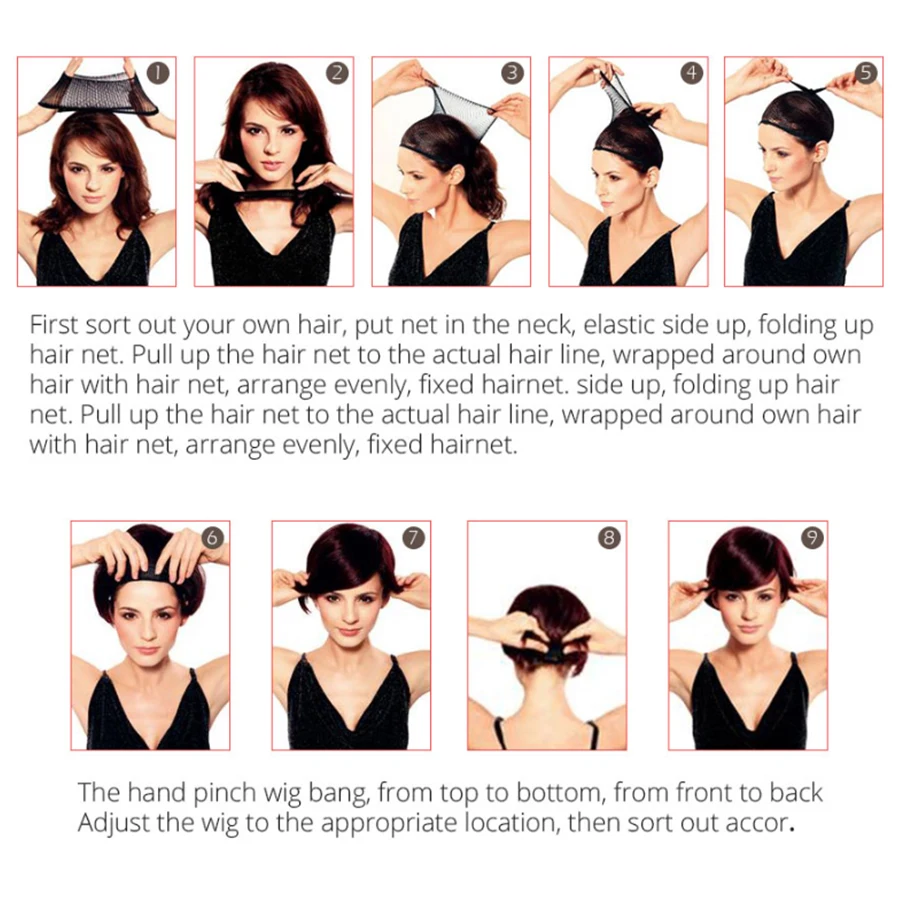 1

2

3

4

5

First sort out your own hair, put net in the neck, elastic side up, folding up hair net. Pull up the hair net to the actual hair line, wrapped around own hair with hair net, arrange evenly, fixed hairnet. side up, folding up hair net. Pull up the hair net to the actual hair line, wrapped around own hair with hair net, arrange evenly, fixed hairnet.

6

7

8

9

The hand pinch wig bang, from top to bottom, from front to back
Adjust the wig to the appropriate location, then sort out accor.