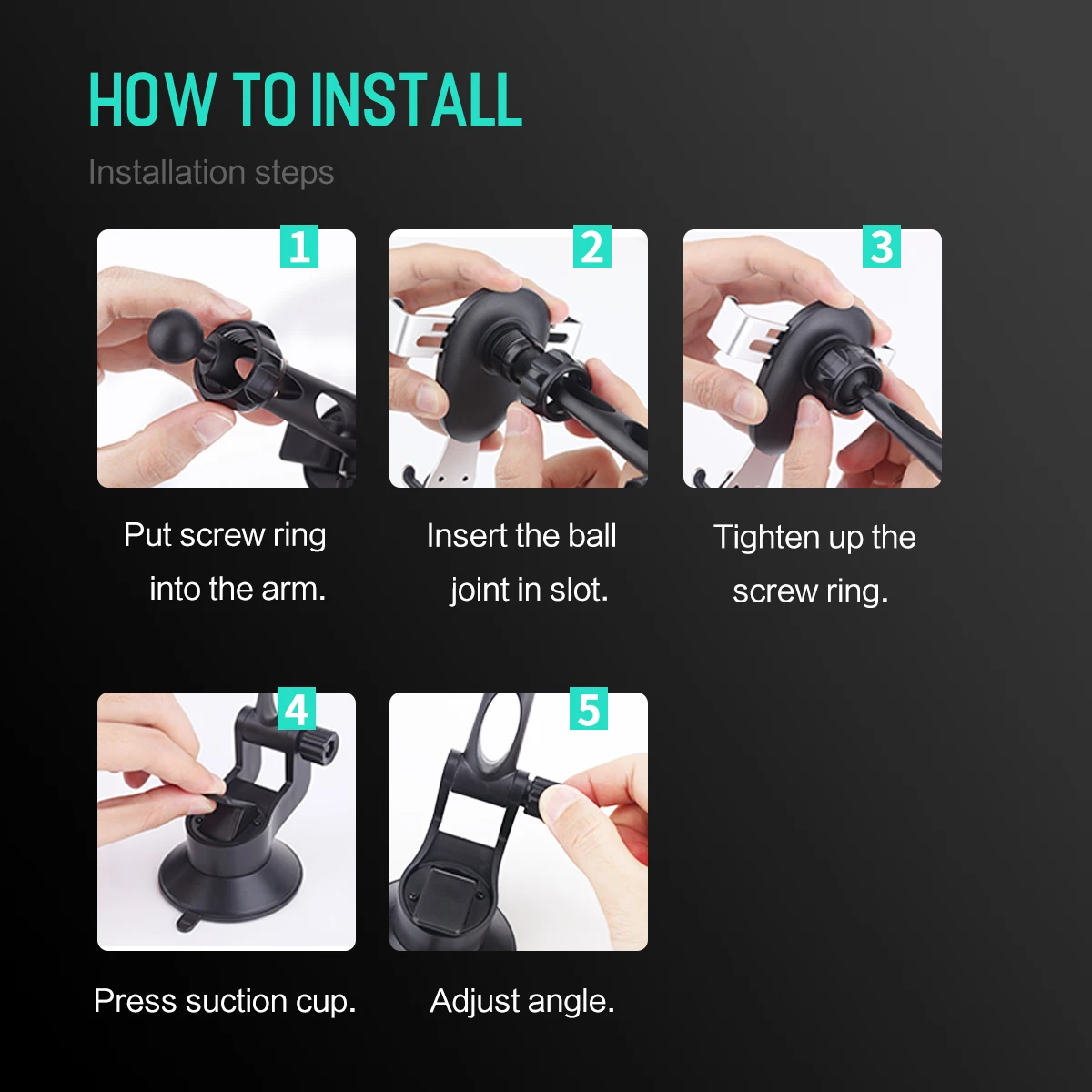 HOW TO INSTALL

Installation steps

1

Put screw ring into the arm.

2

Insert the ball joint in slot.

3

Tighten up the screw ring.

4

Press suction cup.

5

Adjust angle.