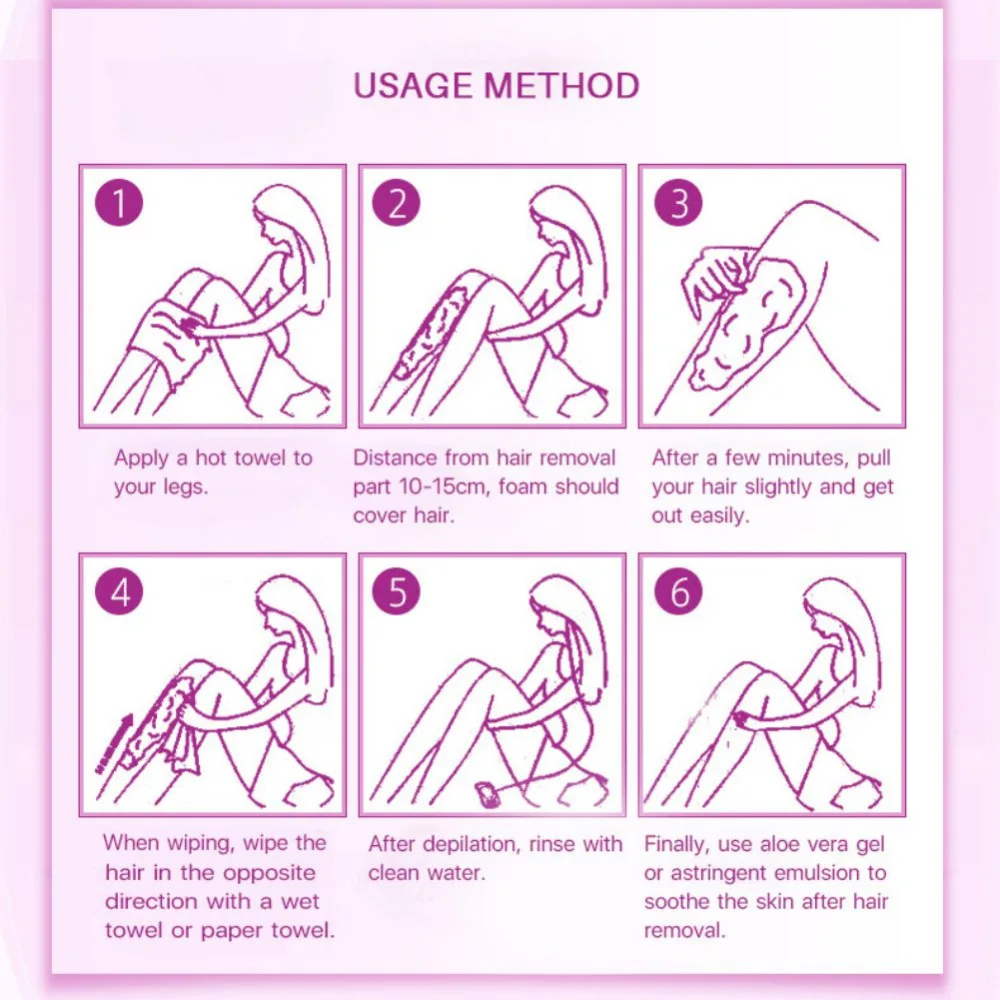 USAGE METHOD

1

Apply a hot towel to your legs.

2

Distance from hair removal part 10-15cm, foam should cover hair.

3

After a few minutes, pull your hair slightly and get out easily.

4

When wiping, wipe the hair in the opposite direction with a wet towel or paper towel.

5

After depilation, rinse with clean water.

6

Finally, use aloe vera gel or astringent emulsion to soothe the skin after hair removal.