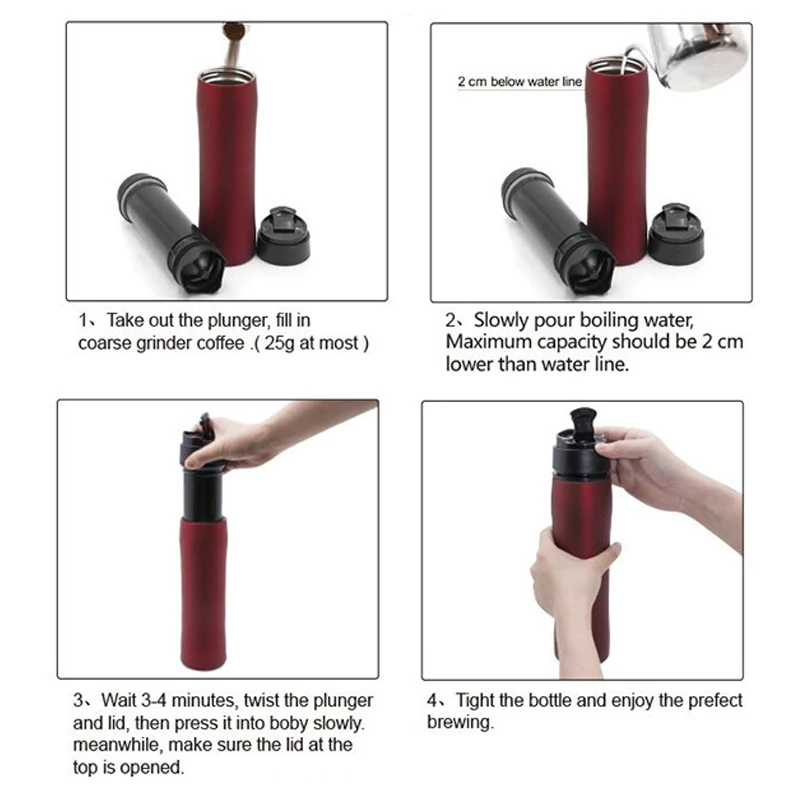 1、Take out the plunger, fill in coarse grinder coffee .( 25g at most )

2 cm below water line

2、Slowly pour boiling water, Maximum capacity should be 2 cm lower than water line.

3、Wait 3-4 minutes, twist the plunger and lid, then press it into boby slowly. meanwhile, make sure the lid at the top is opened.

4、Tight the bottle and enjoy the prefect brewing.