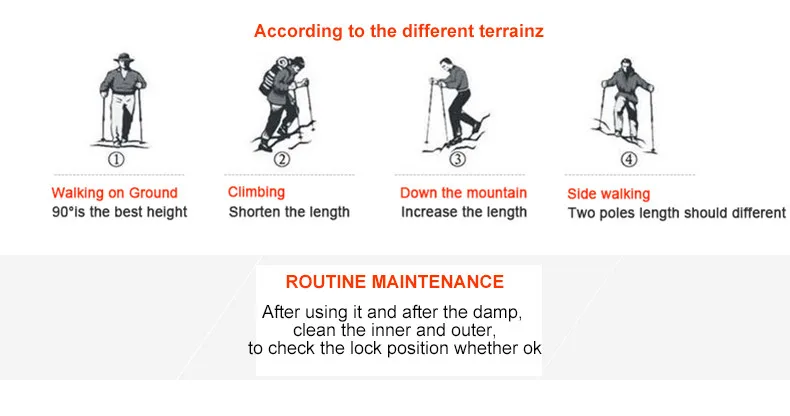 According to the different terrainz

①

Walking on Ground
90°is the best height

②

Climbing
Shorten the length

③

Down the mountain
Increase the length

④

Side walking
Two poles length should different

ROUTINE MAINTENANCE

After using it and after the damp, clean the inner and outer, to check the lock position whether ok