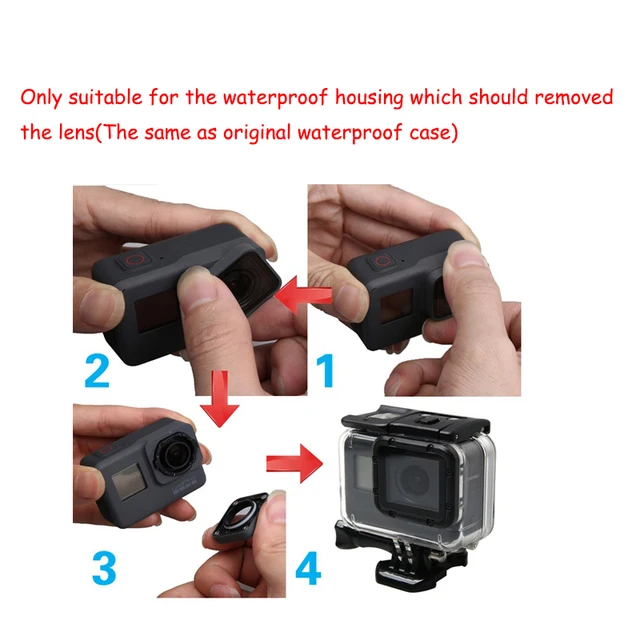 Only suitable for the waterproof housing which should removed the lens(The same as original waterproof case)

2

1

3

4