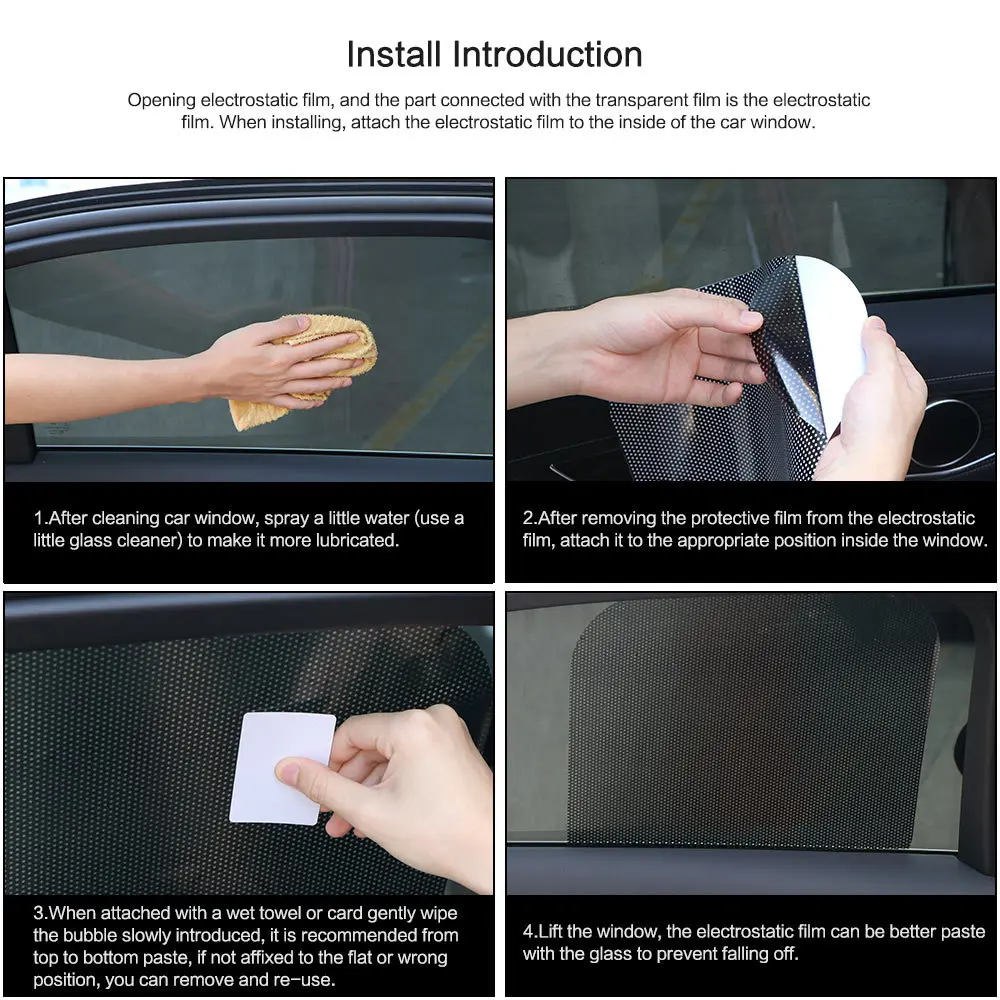 Install Introduction

Opening electrostatic film, and the part connected with the transparent film is the electrostatic film. When installing, attach the electrostatic film to the inside of the car window.

1.After cleaning car window, spray a little water (use a little glass cleaner) to make it more lubricated.

2.After removing the protective film from the electrostatic film, attach it to the appropriate position inside the window.

3.When attached with a wet towel or card gently wipe the bubble slowly introduced, it is recommended from top to bottom paste, if not affixed to the flat or wrong position, you can remove and re-use.

4.Lift the window, the electrostatic film can be better paste with the glass to prevent falling off.