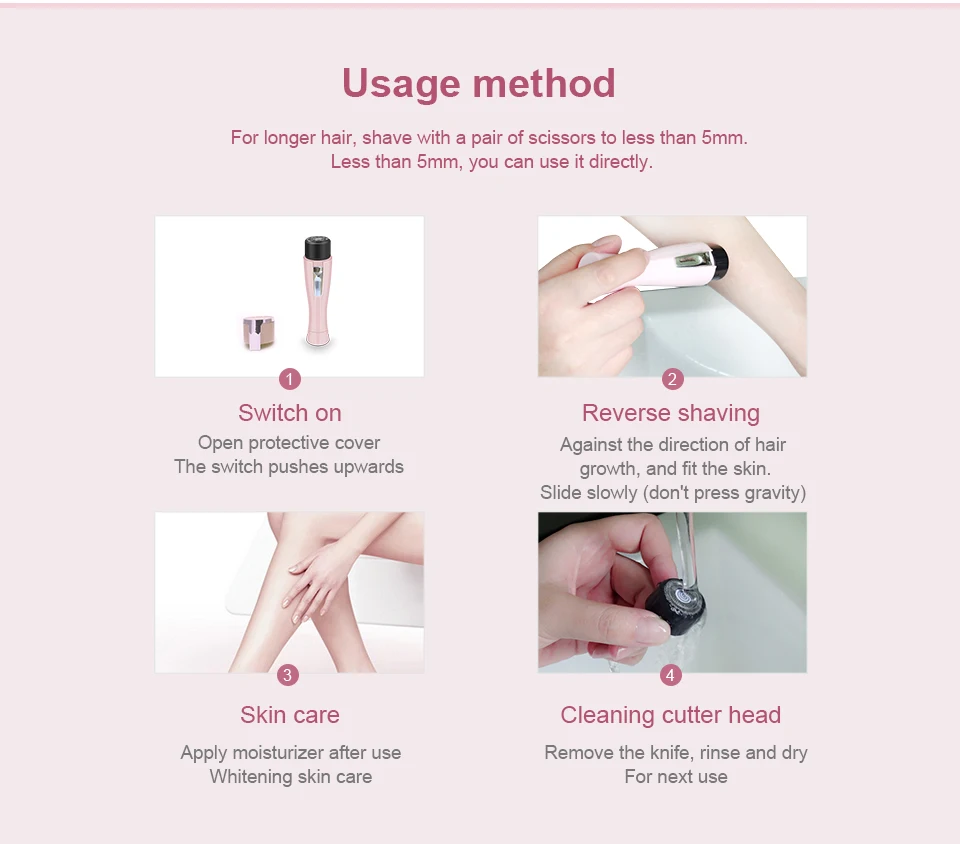 Usage method

For longer hair, shave with a pair of scissors to less than 5mm.
Less than 5mm, you can use it directly.

1

Switch on

Open protective cover
The switch pushes upwards

2

Reverse shaving

Against the direction of hair growth, and fit the skin.
Slide slowly (don't press gravity)

3

Skin care

Apply moisturizer after use
Whitening skin care

4

Cleaning cutter head

Remove the knife, rinse and dry
For next use