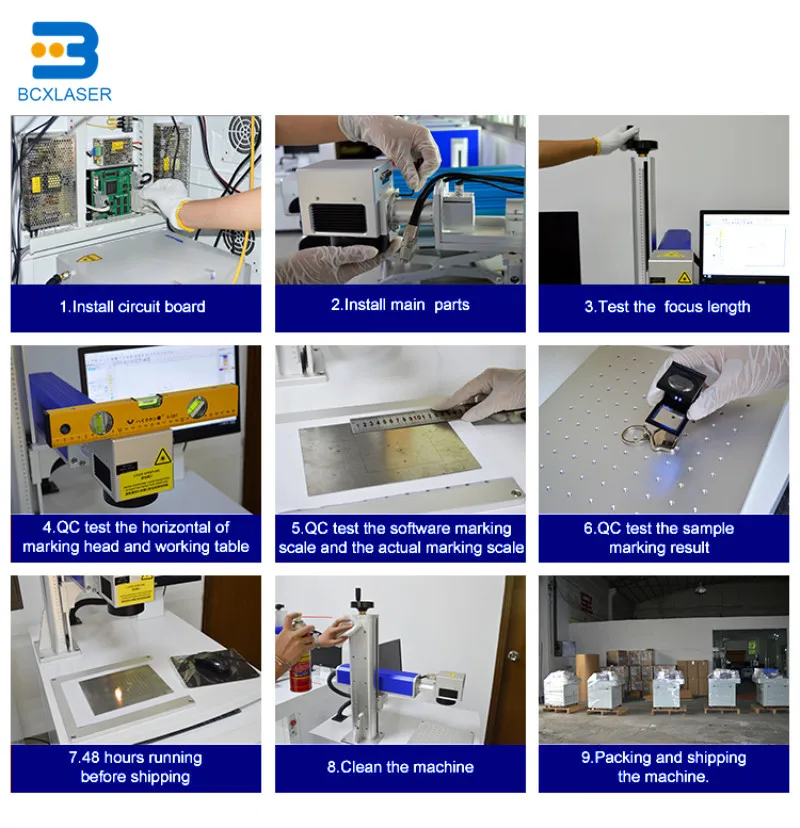 BCXLASER

1.Install circuit board

2.Install main parts

3.Test the focus length

4.QC test the horizontal of marking head and working table

5.QC test the software marking scale and the actual marking scale

6.QC test the sample marking result

7.48 hours running before shipping

8.Clean the machine

9.Packing and shipping the machine.