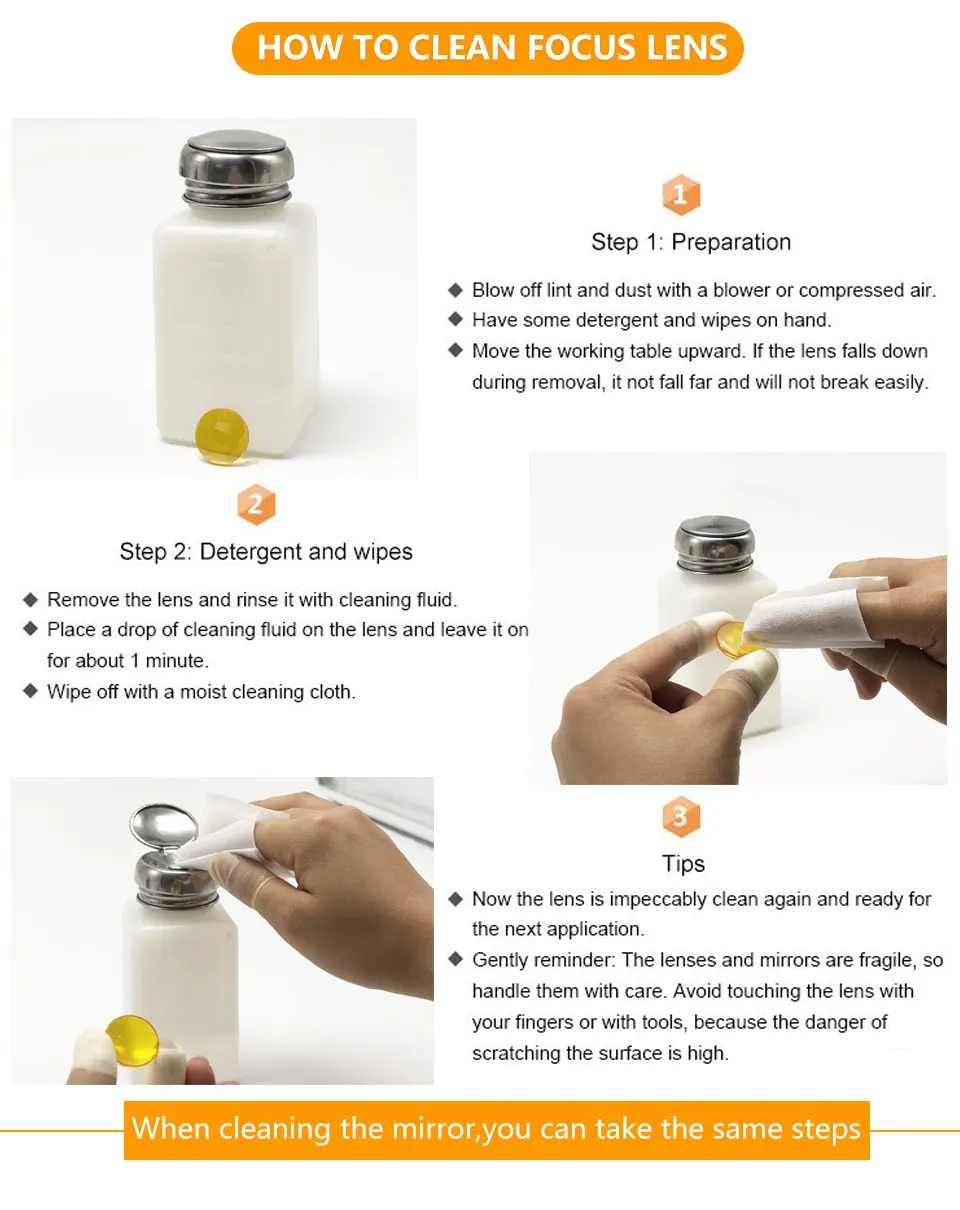 HOW TO CLEAN FOCUS LENS

1

Step 1: Preparation

◆ Blow off lint and dust with a blower or compressed air.
◆ Have some detergent and wipes on hand.
◆ Move the working table upward. If the lens falls down during removal, it not fall far and will not break easily.

2

Step 2: Detergent and wipes

◆ Remove the lens and rinse it with cleaning fluid.
◆ Place a drop of cleaning fluid on the lens and leave it on for about 1 minute.
◆ Wipe off with a moist cleaning cloth.

3

Tips

◆ Now the lens is impeccably clean again and ready for the next application.
◆ Gently reminder: The lenses and mirrors are fragile, so handle them with care. Avoid touching the lens with your fingers or with tools, because the danger of scratching the surface is high.

When cleaning the mirror,you can take the same steps